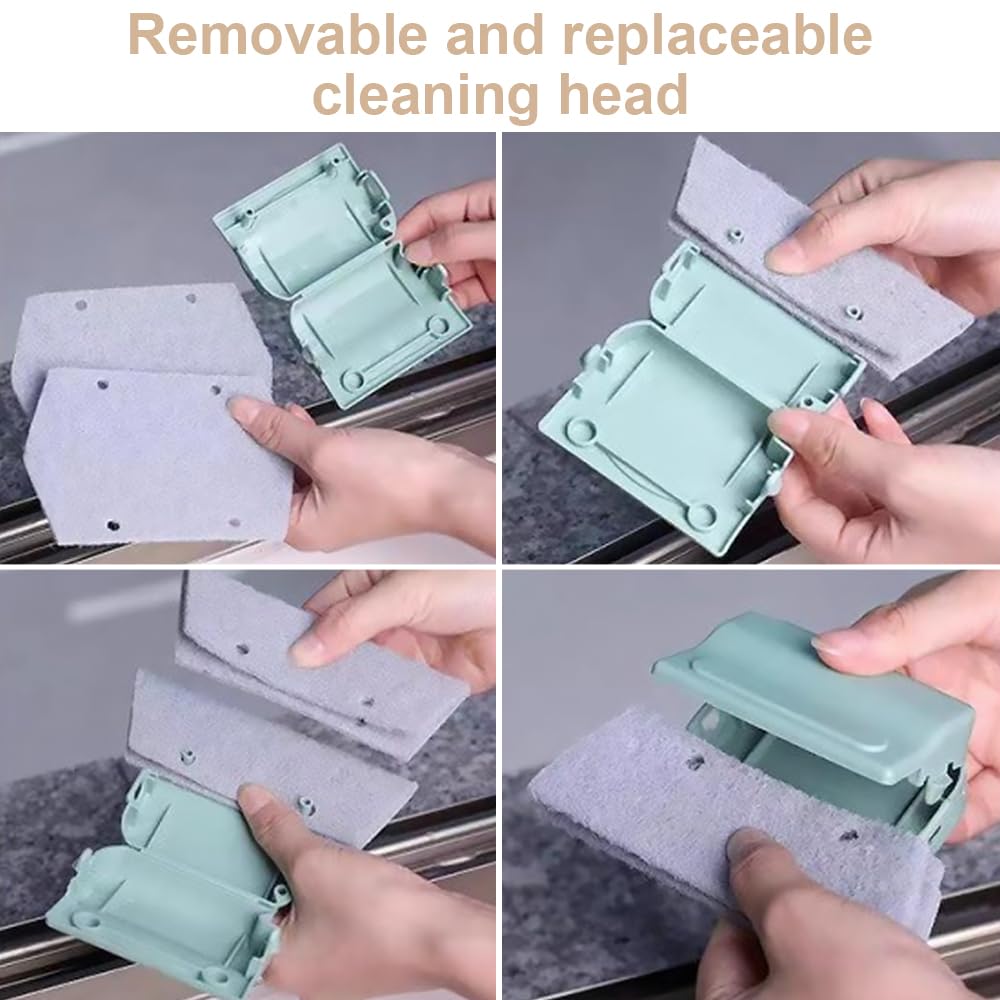 Removable and replaceable cleaning head