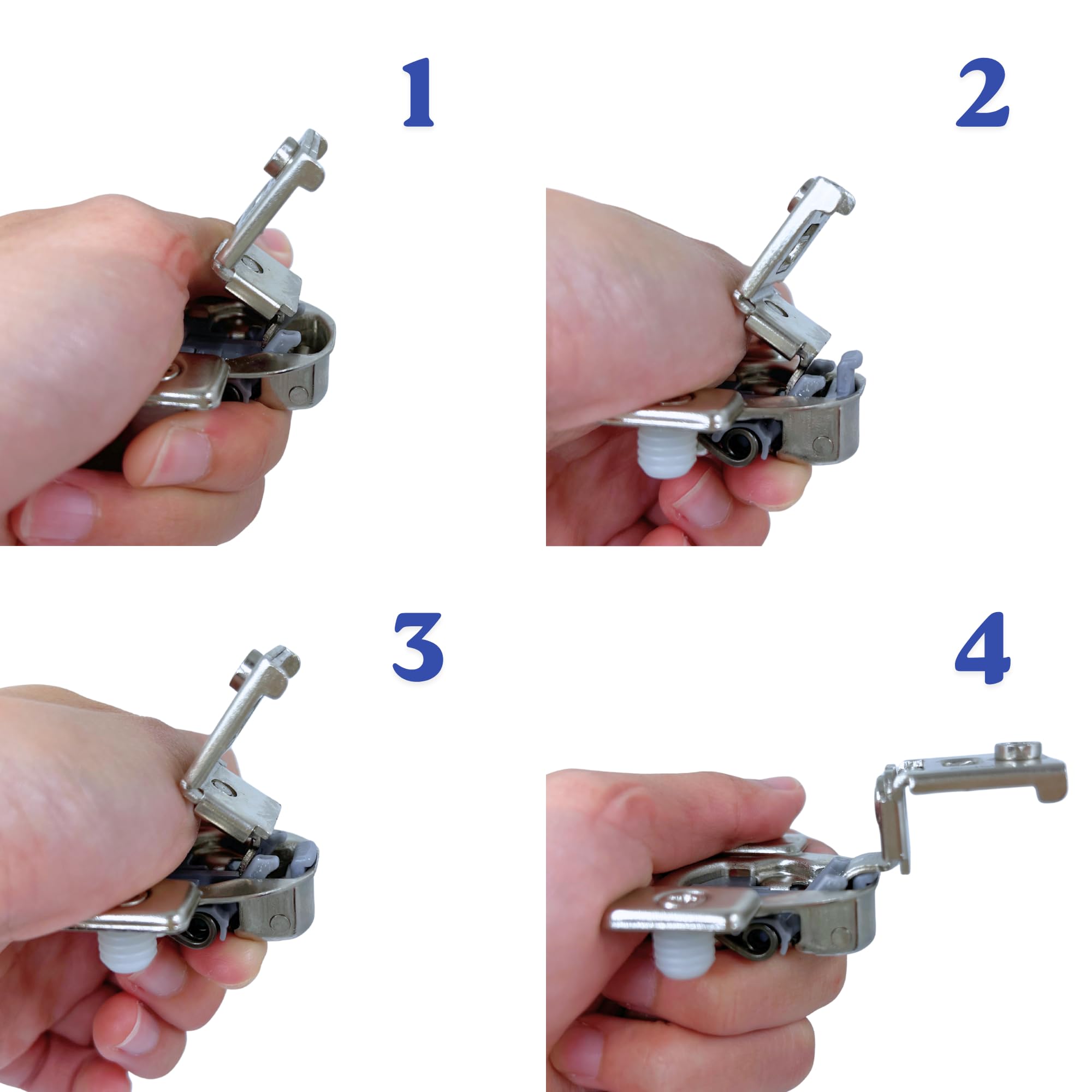 1

2

3

4