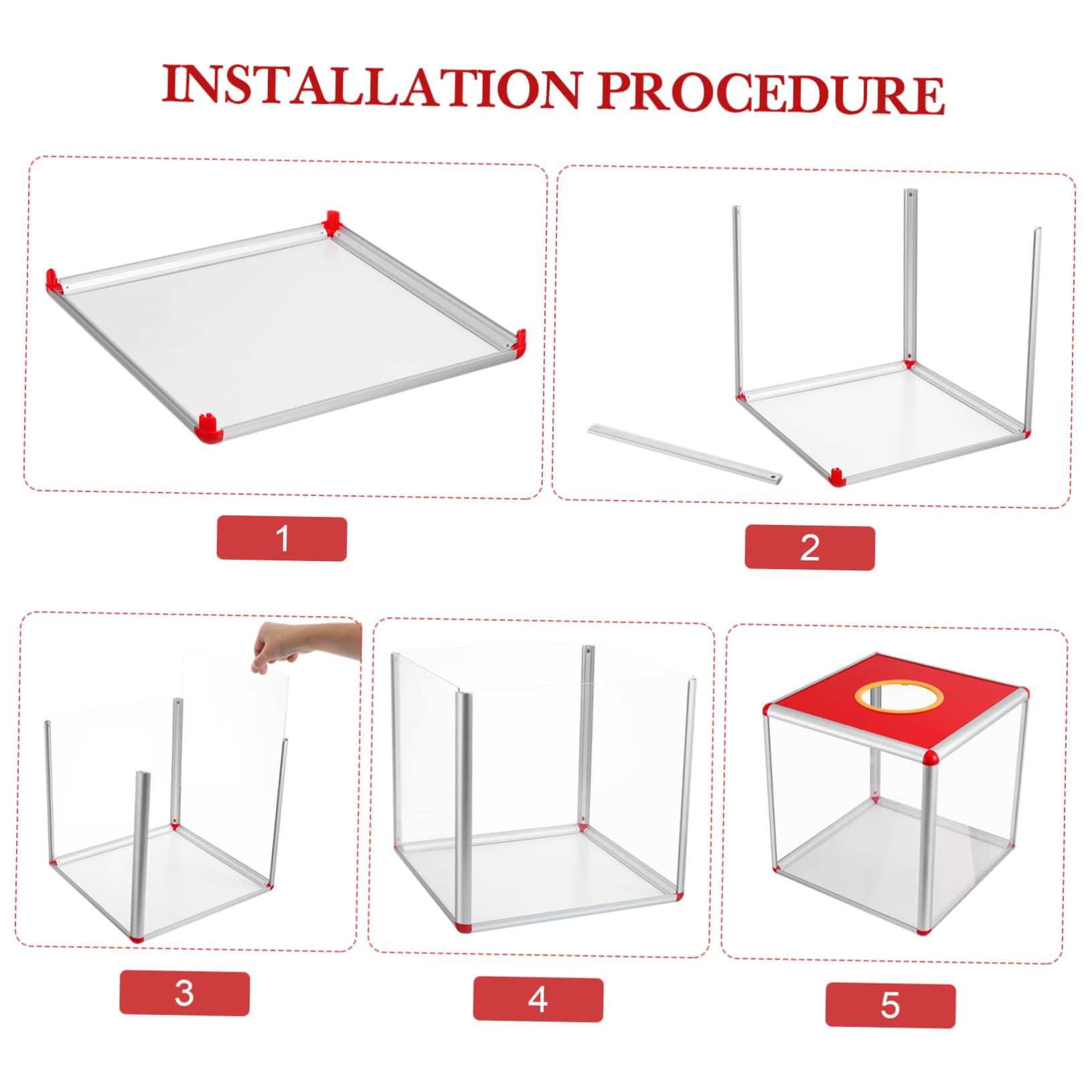 INSTALLATION PROCEDURE

1

2

3

4

5