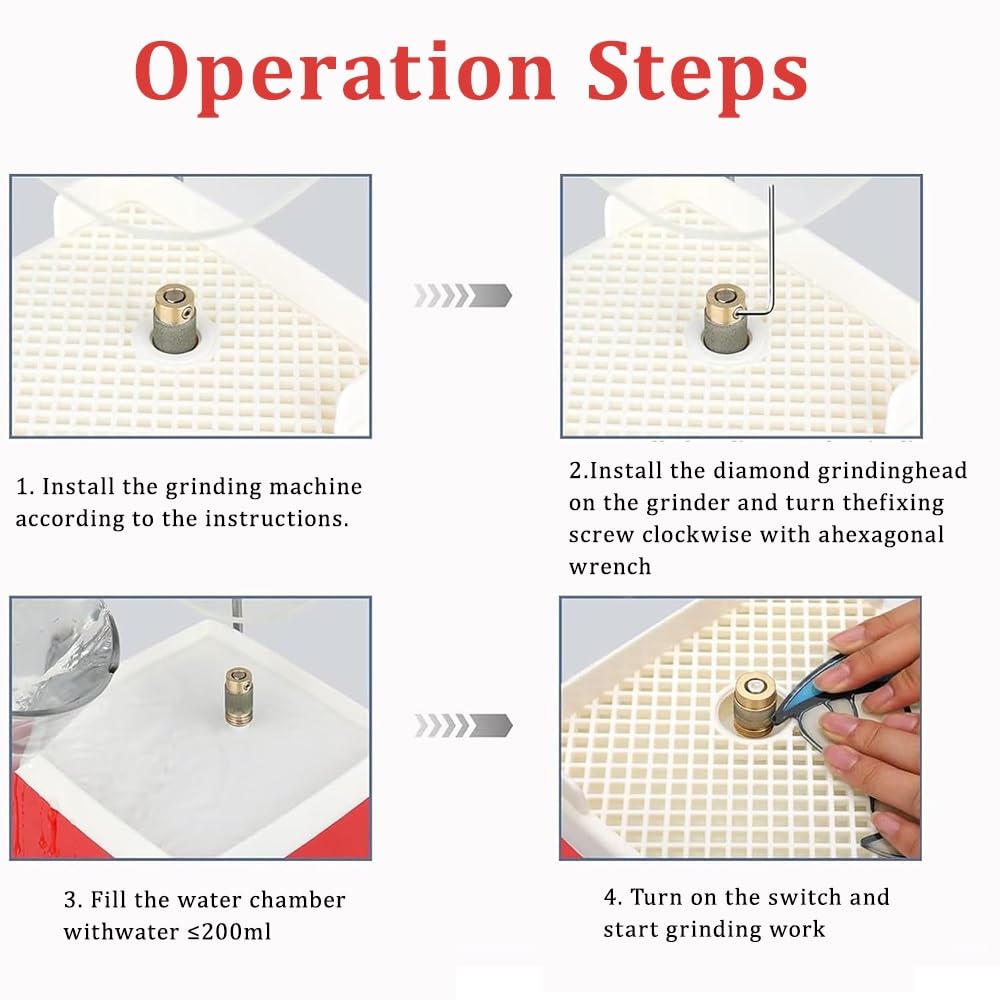 Operation Steps

1. Install the grinding machine according to the instructions.

2.Install the diamond grindinghead on the grinder and turn thefixing screw clockwise with ahexagonal wrench

3. Fill the water chamber withwater ≤200ml

4. Turn on the switch and start grinding work