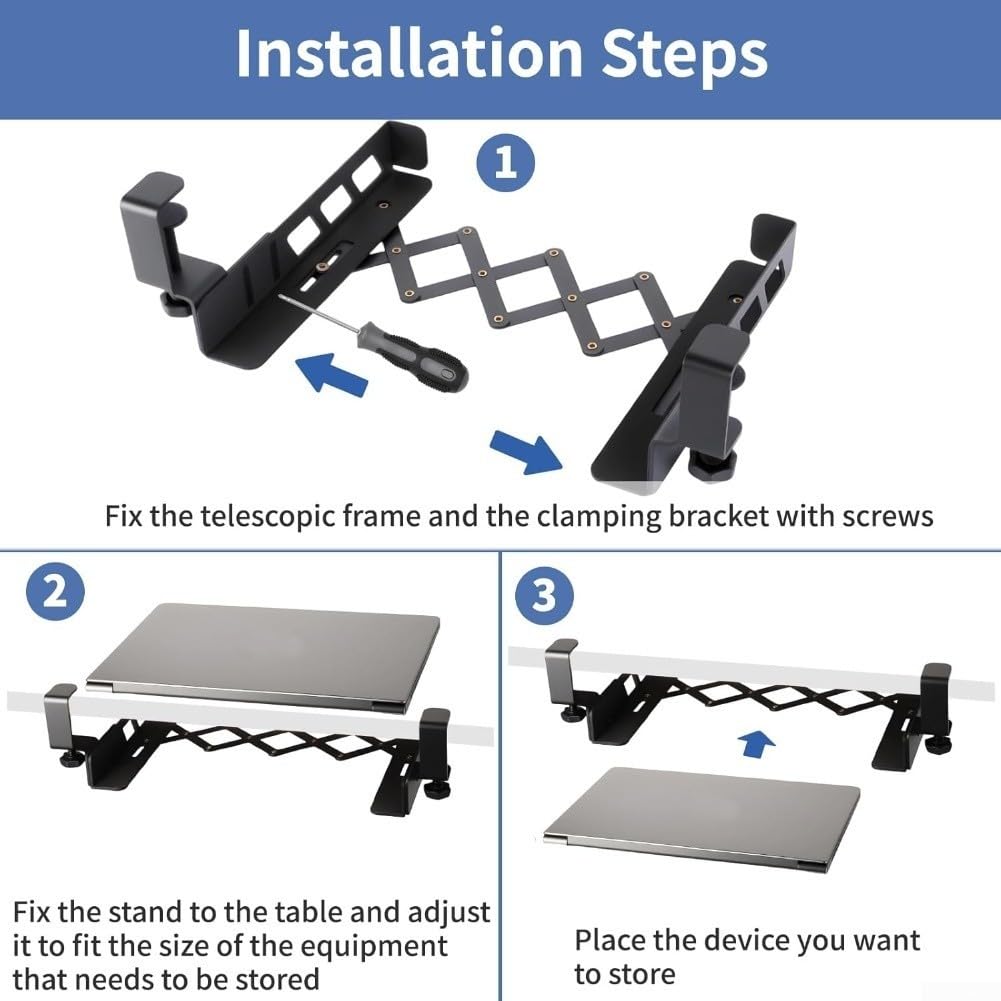 Installation Steps

1

Fix the telescopic frame and the clamping bracket with screws

2

Fix the stand to the table and adjust it to fit the size of the equipment that needs to be stored

3

Place the device you want to store