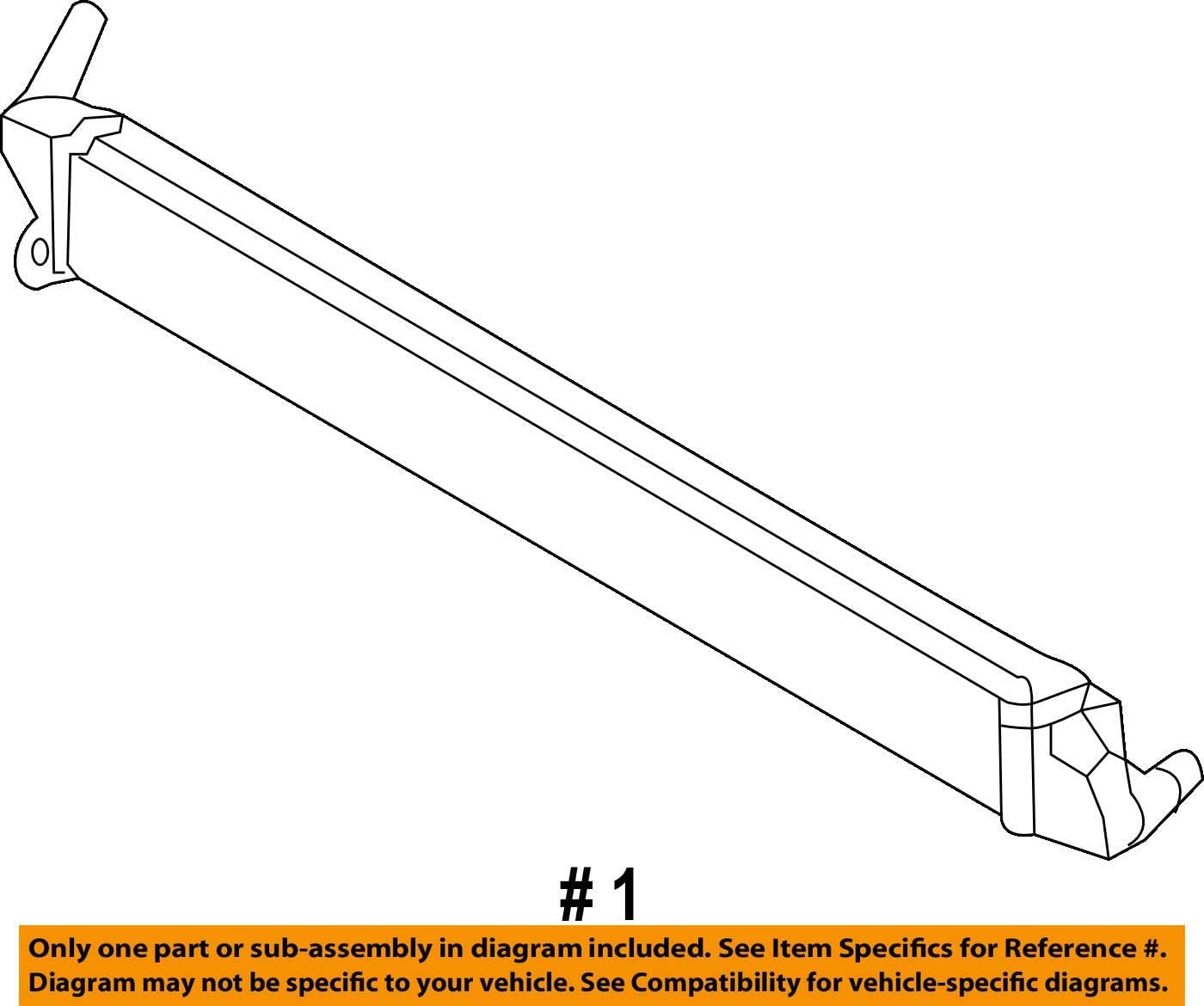 # 1

Only one part or sub-assembly in diagram included. See Item Specifics for Reference #.
Diagram may not be specific to your vehicle. See Compatibility for vehicle-specific diagrams.