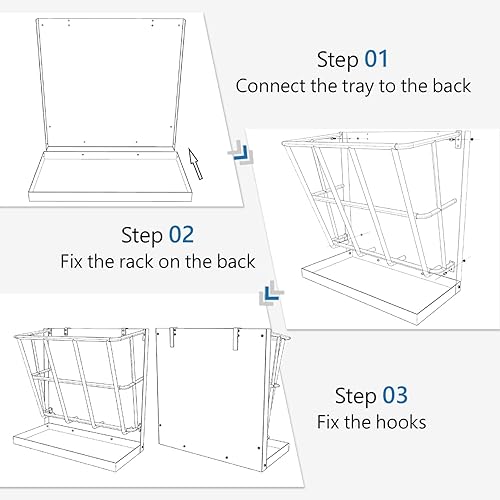 Step 01
Connect the tray to the back

Step 02
Fix the rack on the back

Step 03
Fix the hooks