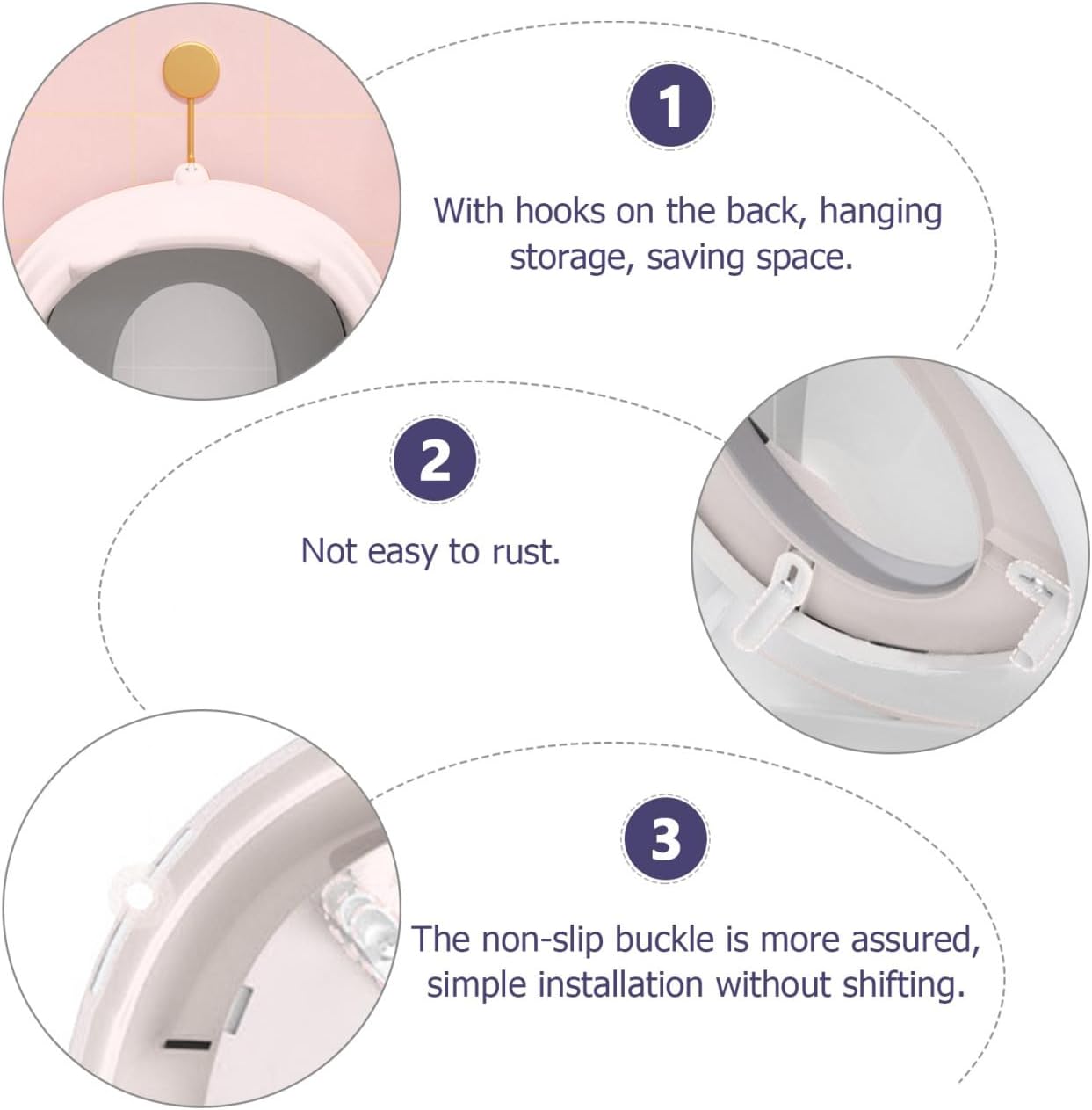 1

With hooks on the back, hanging storage, saving space.

2

Not easy to rust.

3

The non-slip buckle is more assured, simple installation without shifting.