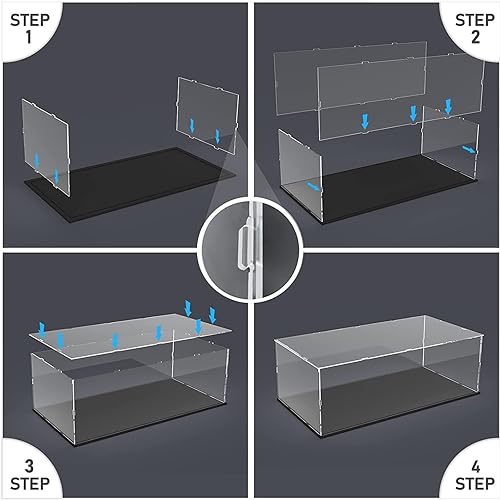 STEP
1

STEP
2

3
STEP

4
STEP