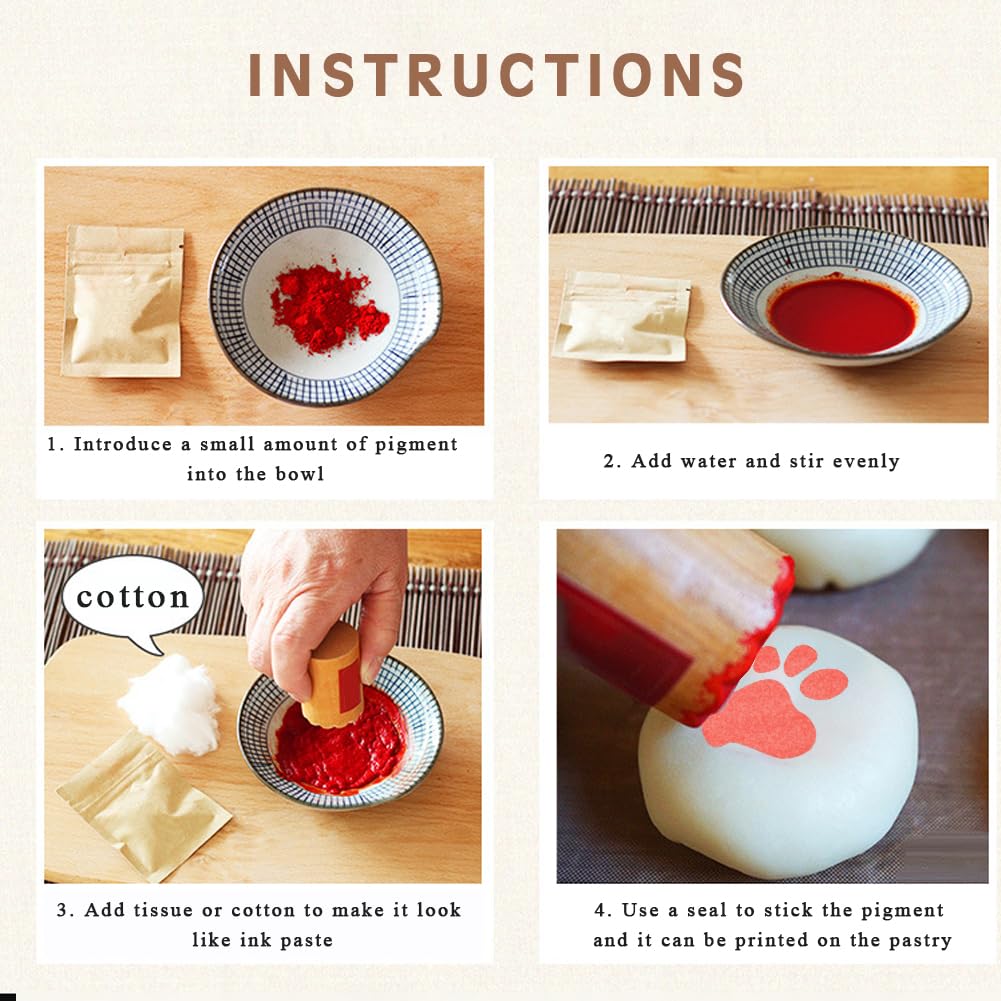 INSTRUCTIONS

1. Introduce a small amount of pigment into the bowl

2. Add water and stir evenly

cotton

3. Add tissue or cotton to make it look like ink paste

4. Use a seal to stick the pigment and it can be printed on the pastry