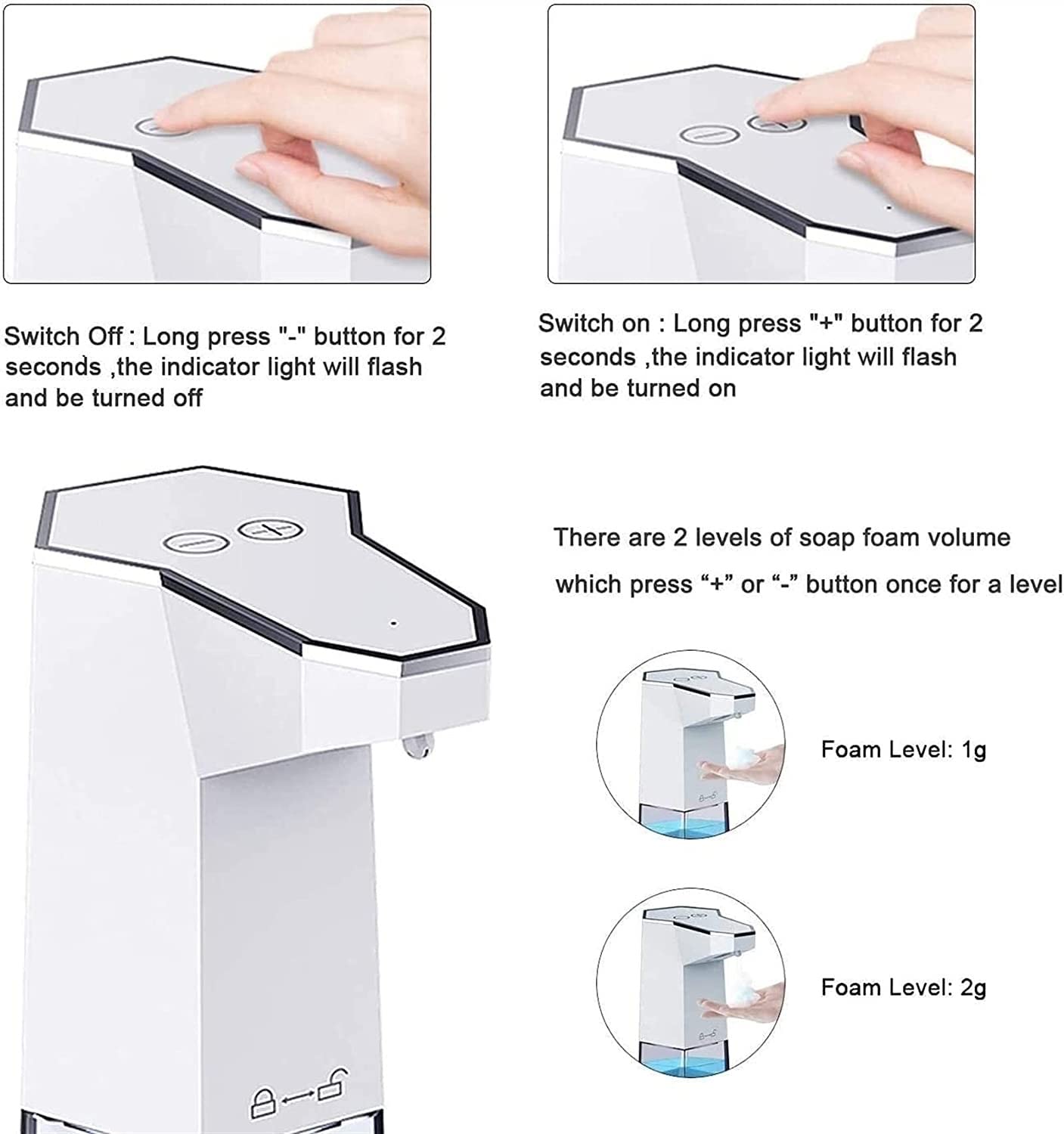 Switch Off : Long press "-" button for 2 seconds ,the indicator light will flash and be turned off

Switch on : Long press "+" button for 2 seconds ,the indicator light will flash and be turned on

There are 2 levels of soap foam volume which press “+” or “-” button once for a level

Foam Level: 1g

Foam Level: 2g