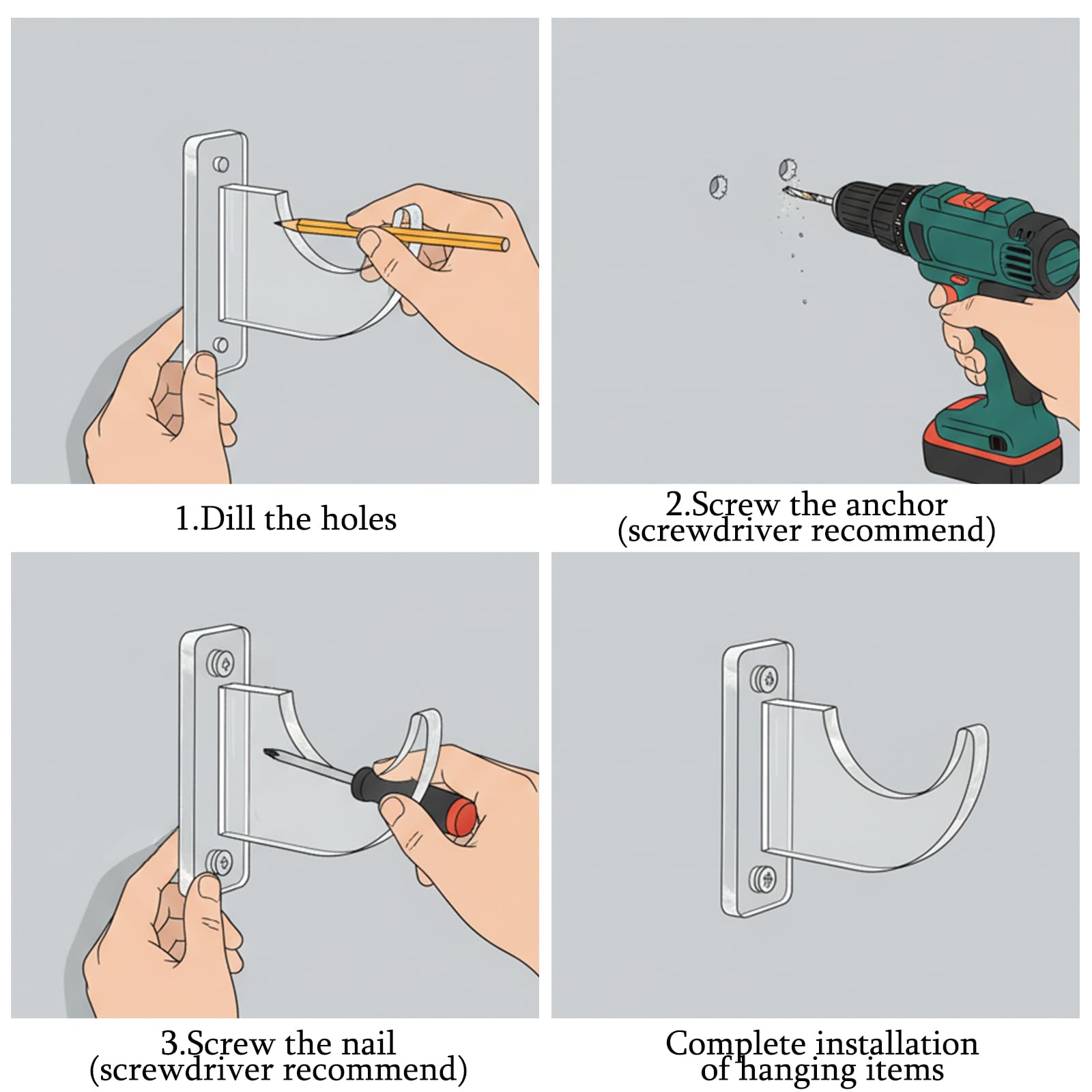 1.Dill the holes

2.Screw the anchor
(screwdriver recommend)

3.Screw the nail
(screwdriver recommend)

Complete installation
of hanging items