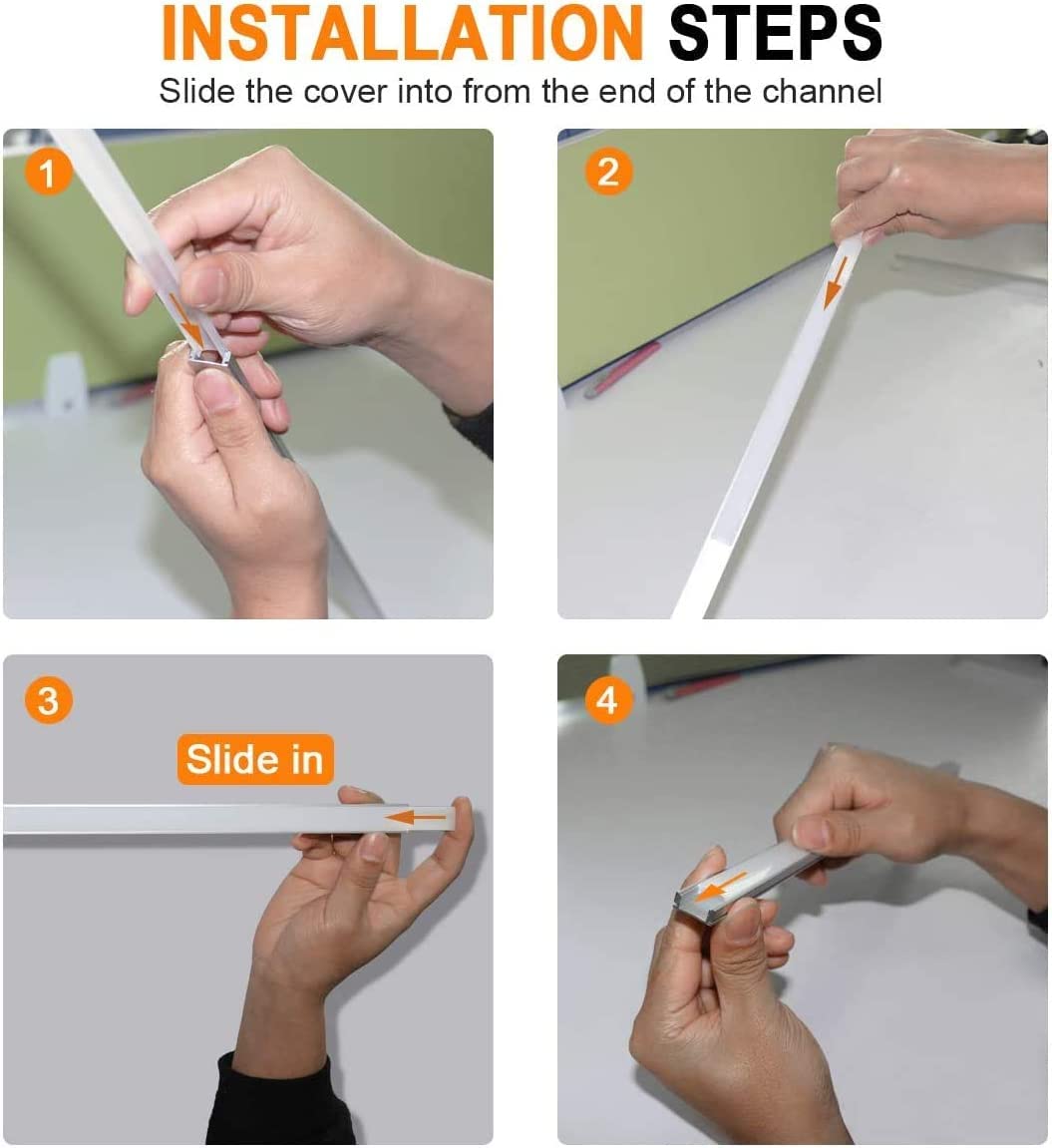 INSTALLATION STEPS

Slide the cover into from the end of the channel

1

2

3

Slide in

4