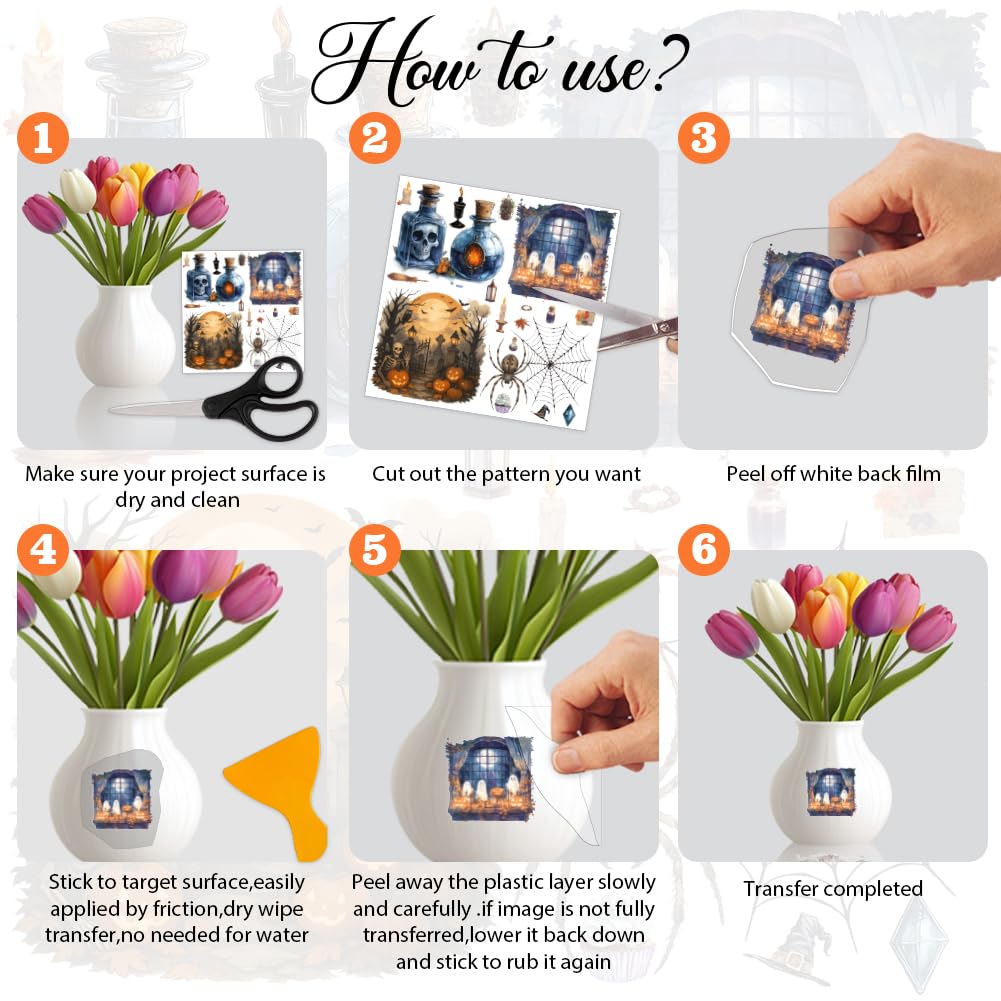 How to use?

1

Make sure your project surface is dry and clean

2

Cut out the pattern you want

3

Peel off white back film

4

Stick to target surface,easily applied by friction,dry wipe transfer,no needed for water

5

Peel away the plastic layer slowly and carefully .if image is not fully transferred,lower it back down and stick to rub it again

6

Transfer completed