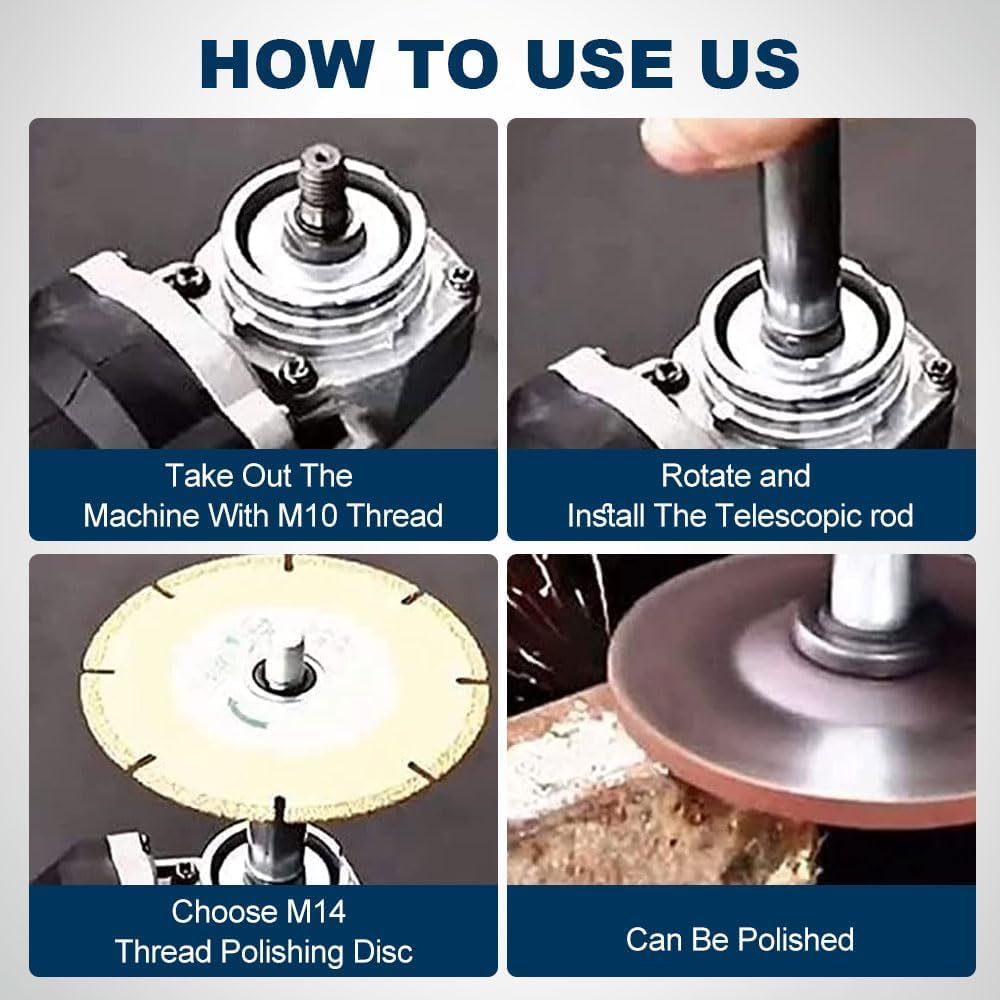 HOW TO USE US

Take Out The
Machine With M10 Thread

Rotate and
Install The Telescopic rod

Choose M14
Thread Polishing Disc

Can Be Polished