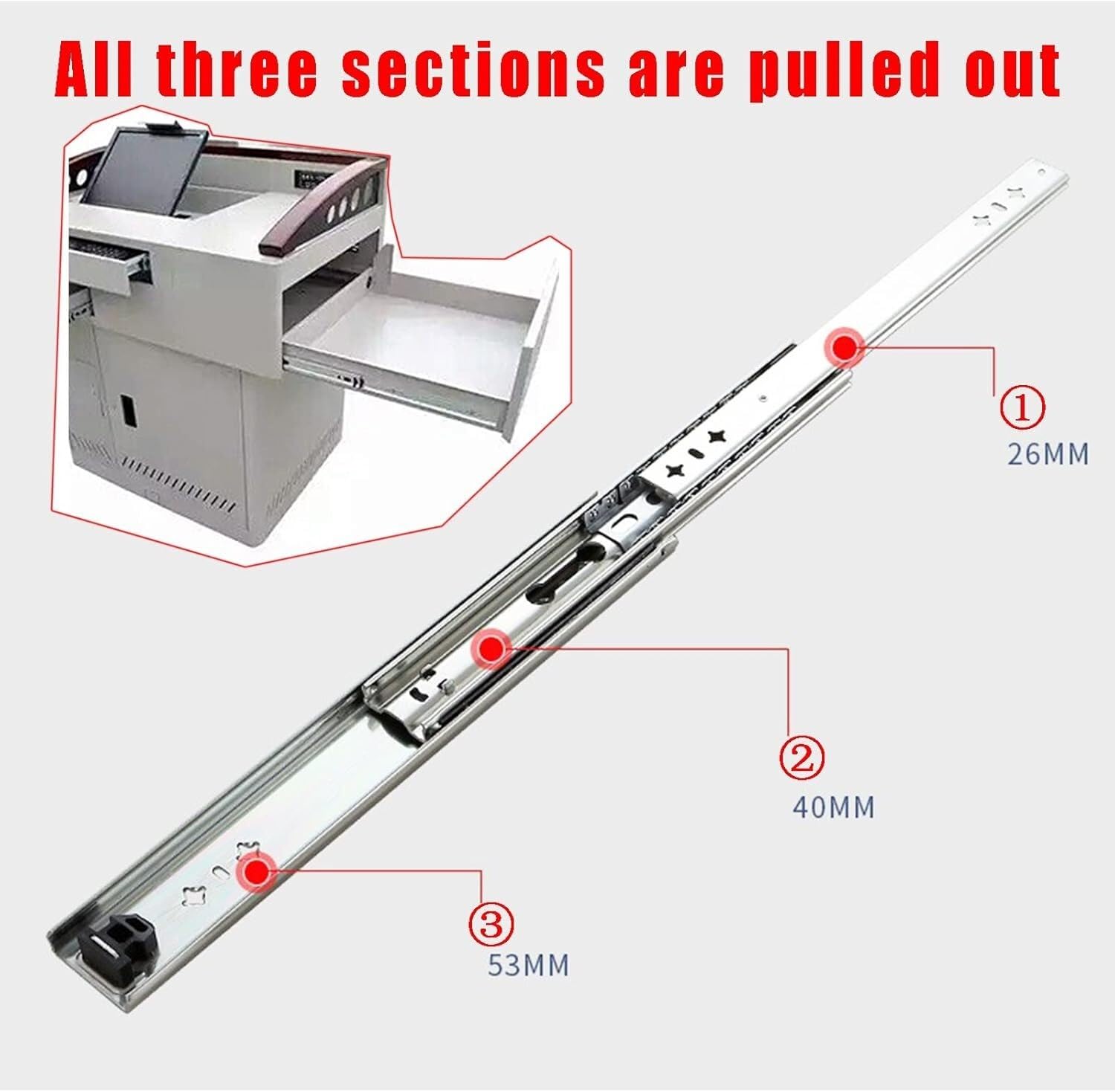 All three sections are pulled out

①
26MM

②
40MM

③
53MM