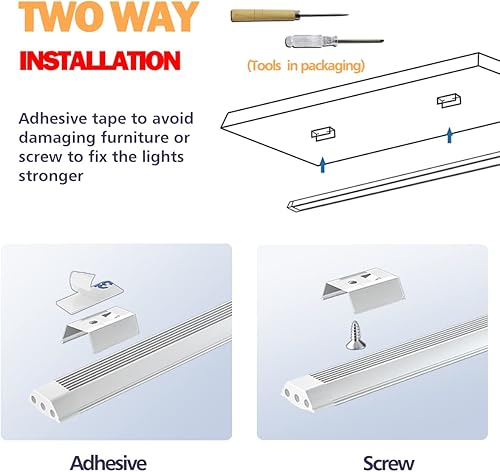 TWO WAY
INSTALLATION

(Tools in packaging)

Adhesive tape to avoid damaging furniture or screw to fix the lights stronger

Adhesive

Screw