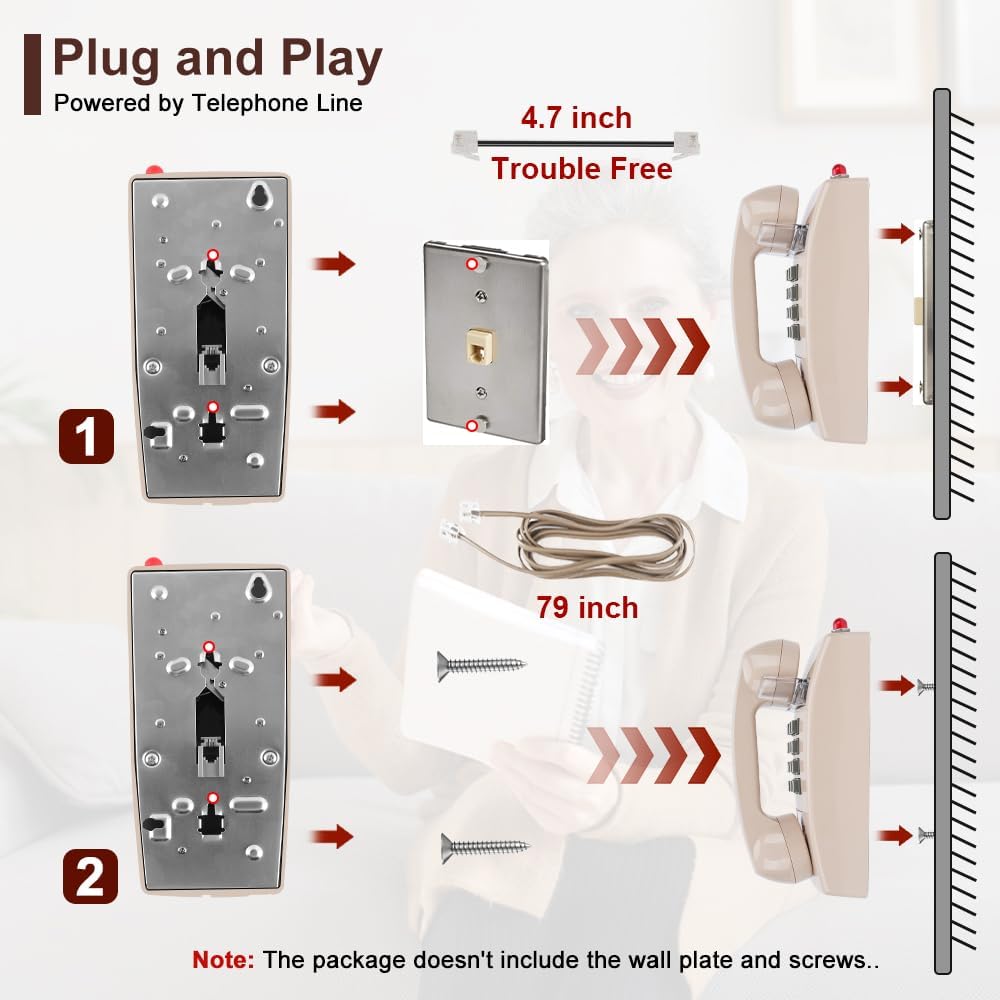 Plug and Play
Powered by Telephone Line

4.7 inch
Trouble Free

1

79 inch

2

Note: The package doesn't include the wall plate and screws..