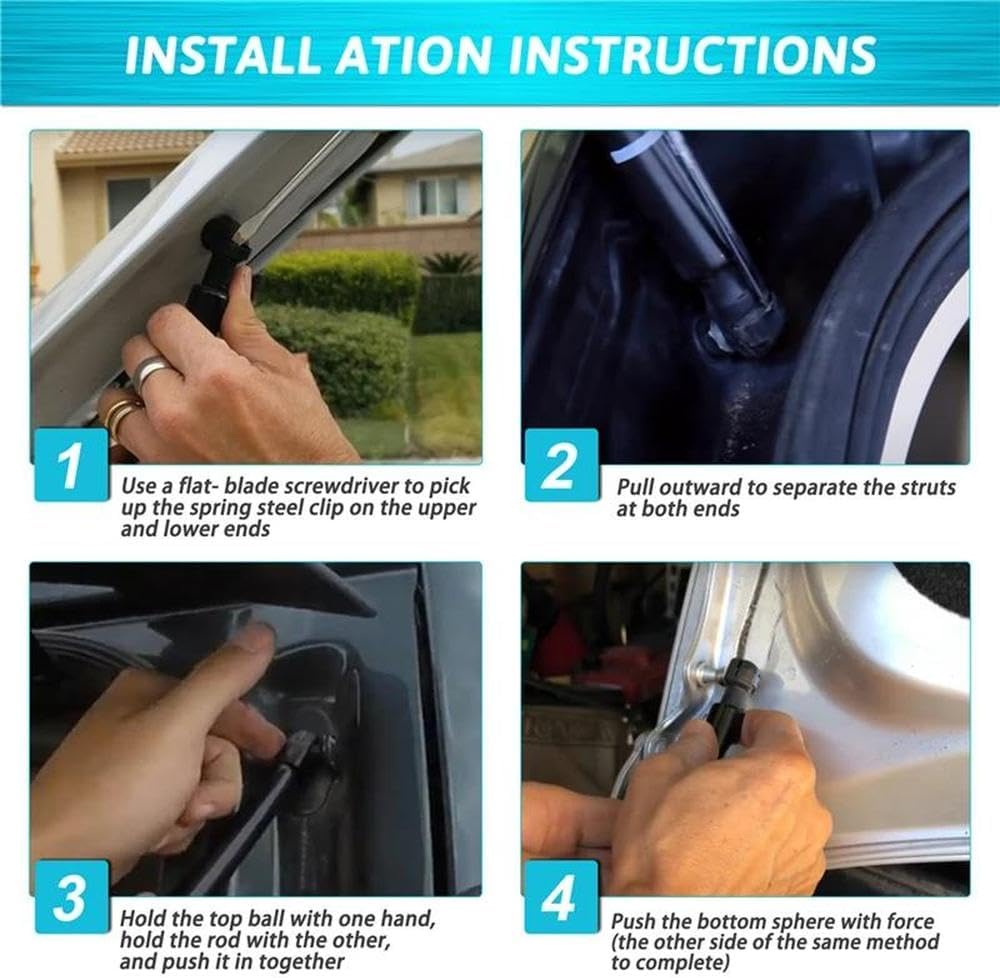 INSTALL ATION INSTRUCTIONS

1
Use a flat- blade screwdriver to pick up the spring steel clip on the upper and lower ends

2
Pull outward to separate the struts at both ends

3
Hold the top ball with one hand, hold the rod with the other, and push it in together

4
Push the bottom sphere with force (the other side of the same method to complete)