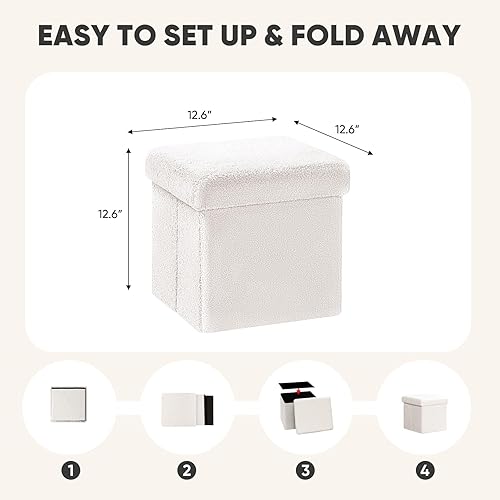 EASY TO SET UP & FOLD AWAY

12.6"

12.6"

12.6"

1

2

3

4