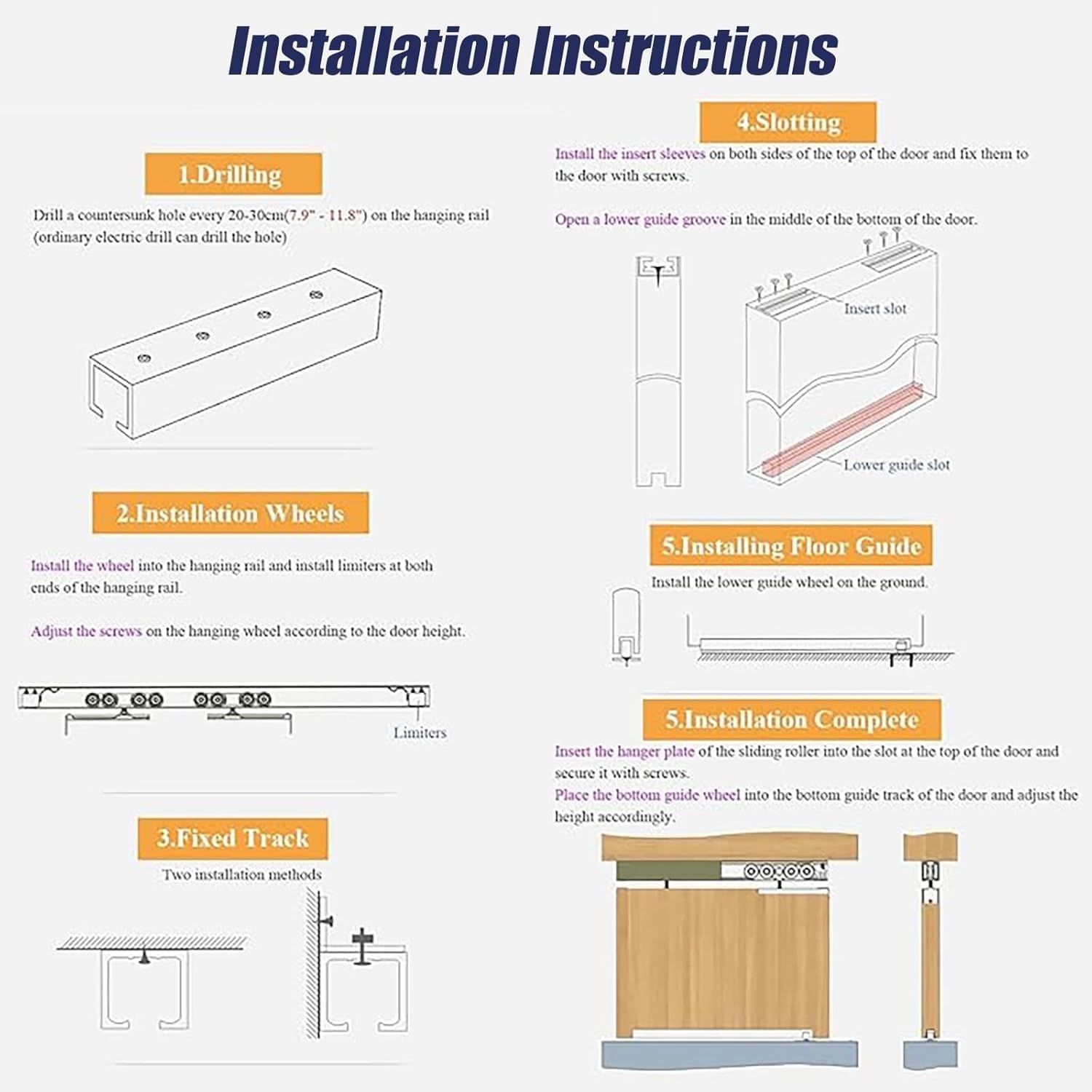 Installation Instructions

1.Drilling

Drill a countersunk hole every 20-30cm(7.9" - 11.8") on the hanging rail (ordinary electric drill can drill the hole)

2.Installation Wheels

Install the wheel into the hanging rail and install limiters at both ends of the hanging rail.

Adjust the screws on the hanging wheel according to the door height.

Limiters

3.Fixed Track

Two installation methods

4.Slotting

Install the insert sleeves on both sides of the top of the door and fix them to the door with screws.

Open a lower guide groove in the middle of the bottom of the door.

Insert slot

Lower guide slot

5.Installing Floor Guide

Install the lower guide wheel on the ground.

5.Installation Complete

Insert the hanger plate of the sliding roller into the slot at the top of the door and secure it with screws.
Place the bottom guide wheel into the bottom guide track of the door and adjust the height accordingly.