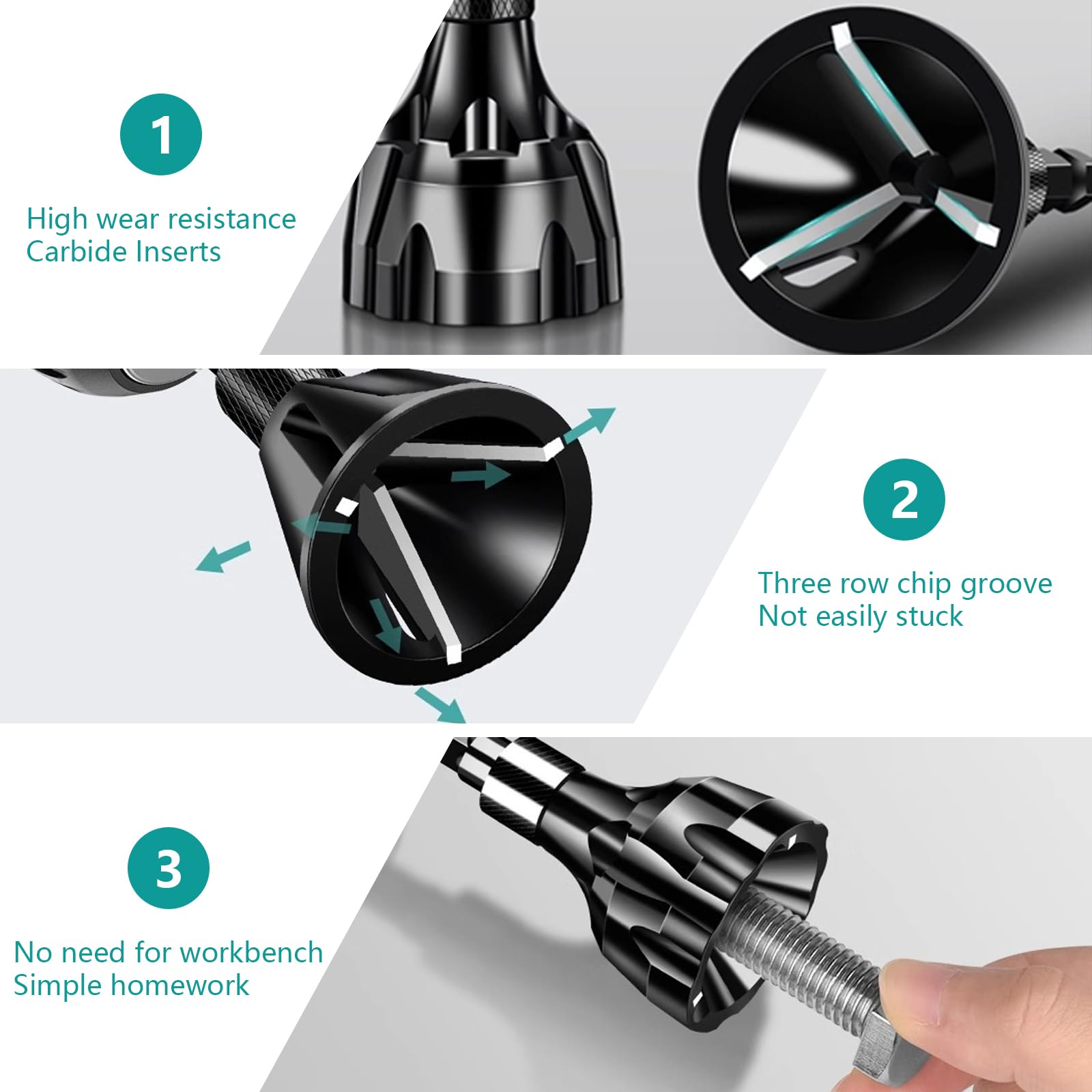 1

High wear resistance
Carbide Inserts

2

Three row chip groove
Not easily stuck

3

No need for workbench
Simple homework