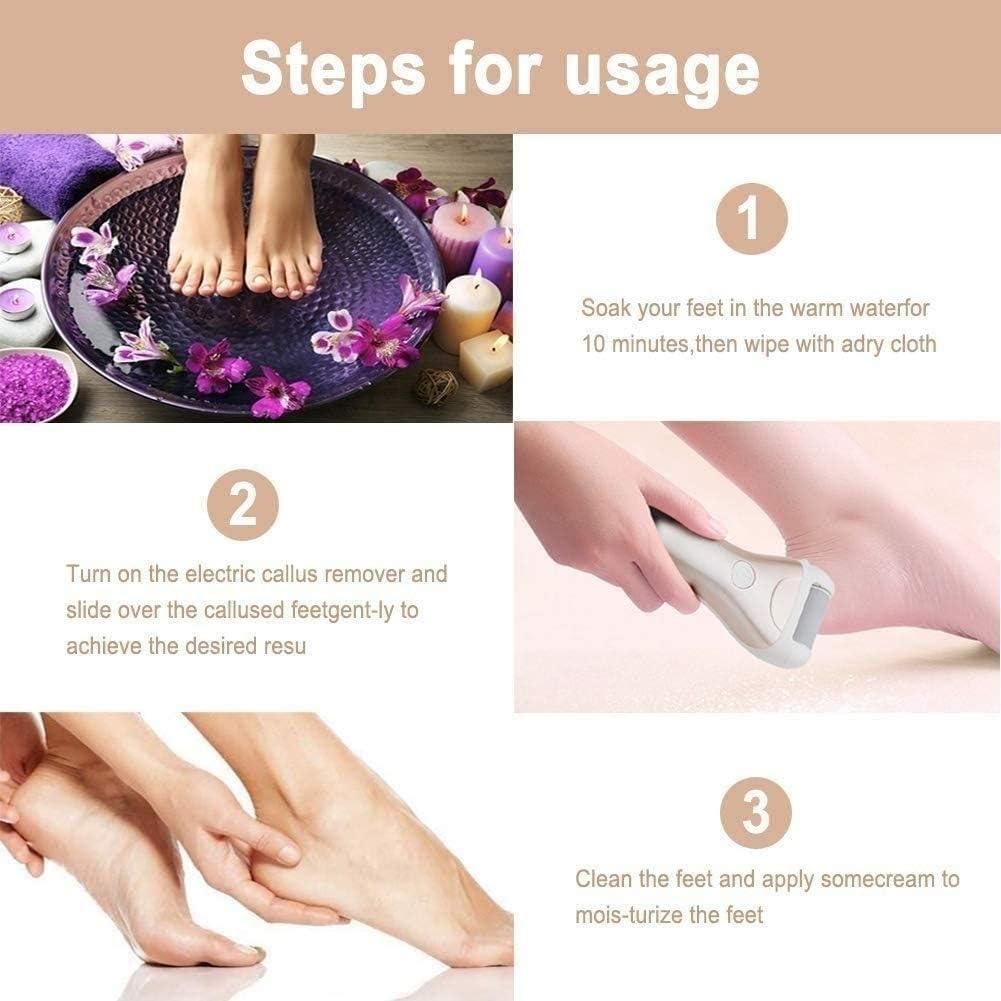 Steps for usage

1

Soak your feet in the warm waterfor 10 minutes,then wipe with adry cloth

2

Turn on the electric callus remover and slide over the callused feetgent-ly to achieve the desired resu

3

Clean the feet and apply somecream to mois-turize the feet