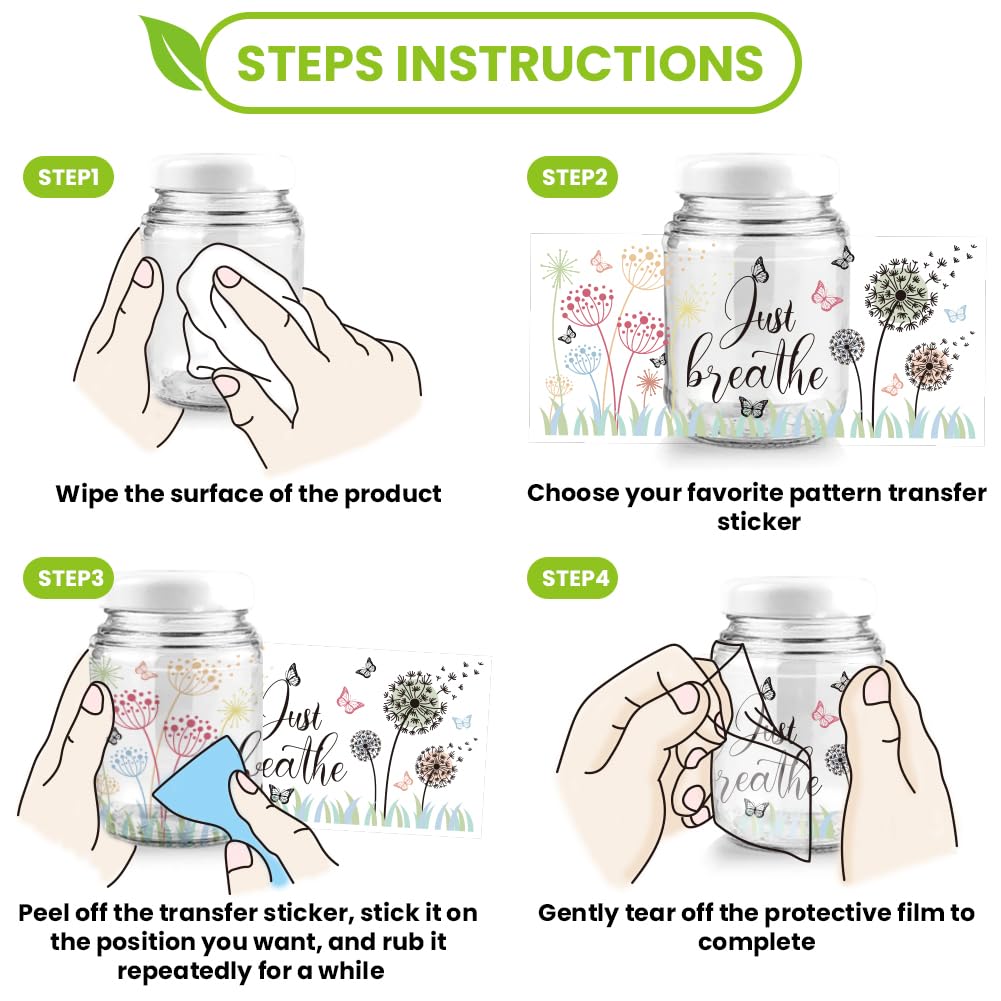 STEPS INSTRUCTIONS

STEP1

Wipe the surface of the product

STEP2

Just breathe

Choose your favorite pattern transfer sticker

STEP3

Just breathe

Peel off the transfer sticker, stick it on the position you want, and rub it repeatedly for a while

STEP4

Just breathe

Gently tear off the protective film to complete