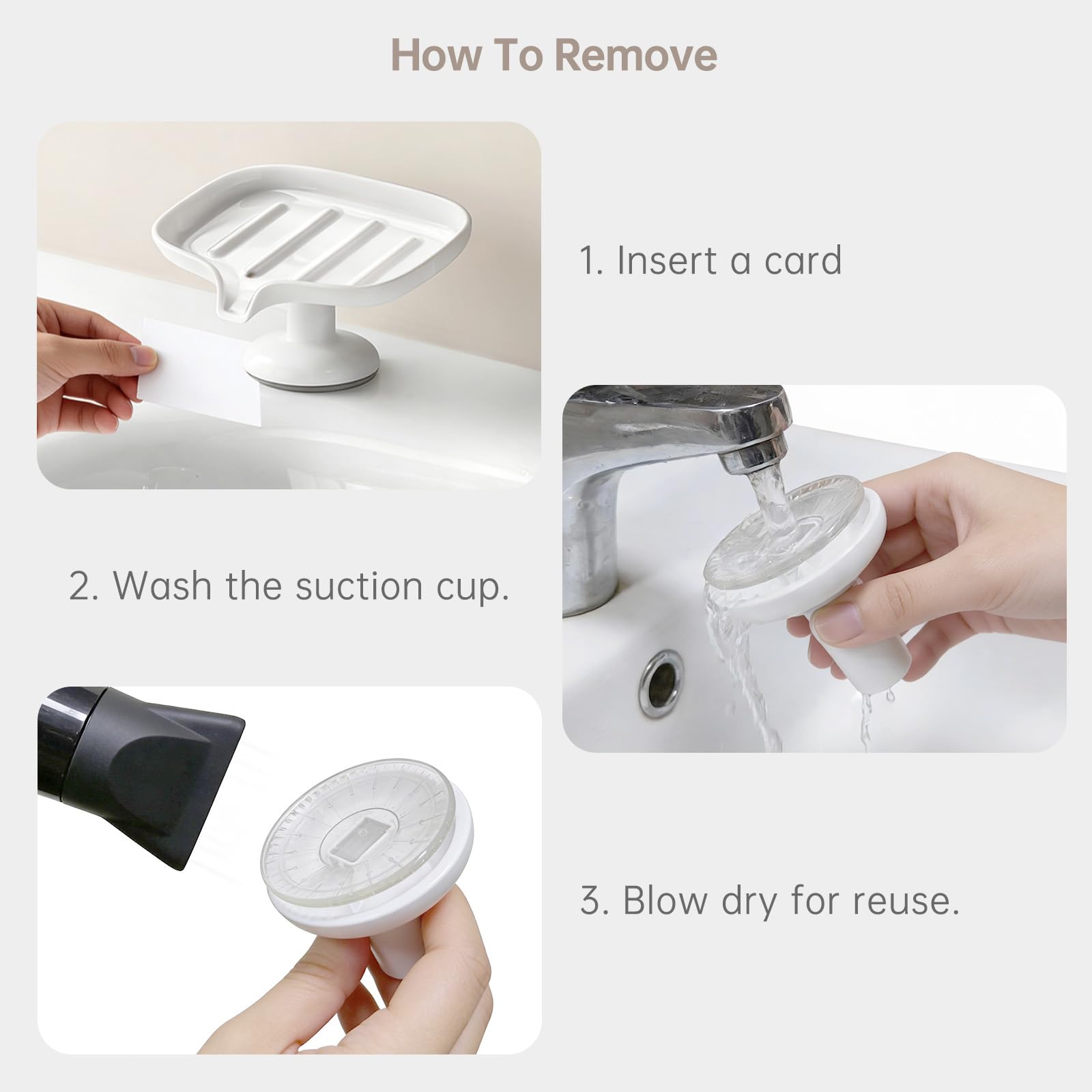 How To Remove

1. Insert a card

2. Wash the suction cup.

3. Blow dry for reuse.