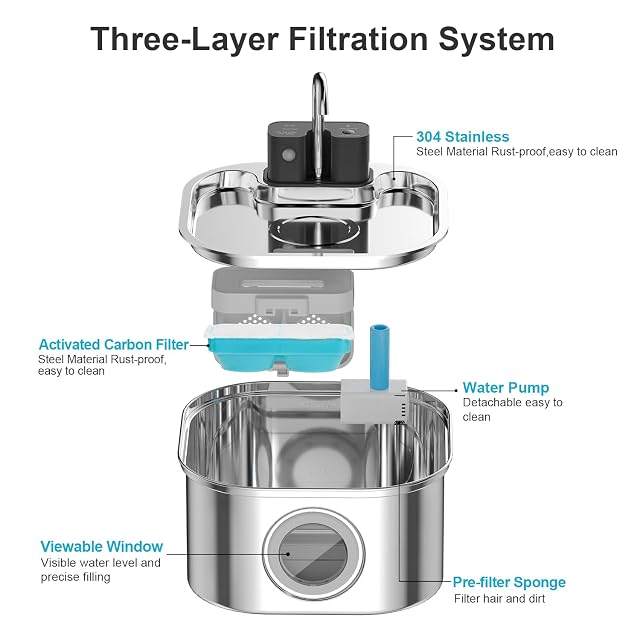 Three-Layer Filtration System

304 Stainless
Steel Material Rust-proof,easy to clean

Activated Carbon Filter
Steel Material Rust-proof, easy to clean

Water Pump
Detachable easy to clean

Viewable Window
Visible water level and precise filling

Pre-filter Sponge
Filter hair and dirt