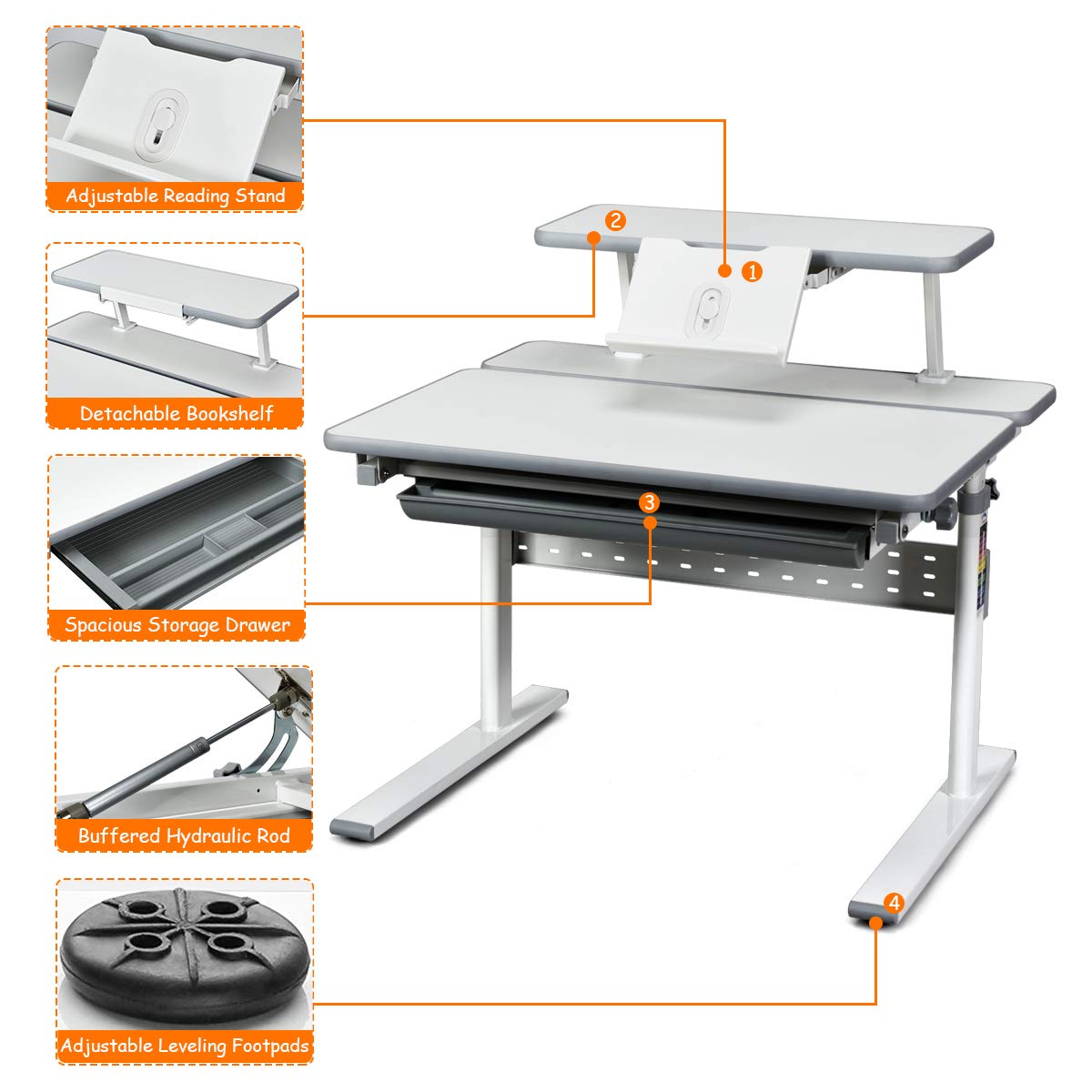 Adjustable Reading Stand

Detachable Bookshelf

Spacious Storage Drawer

Buffered Hydraulic Rod

Adjustable Leveling Footpads

2

1

3

4