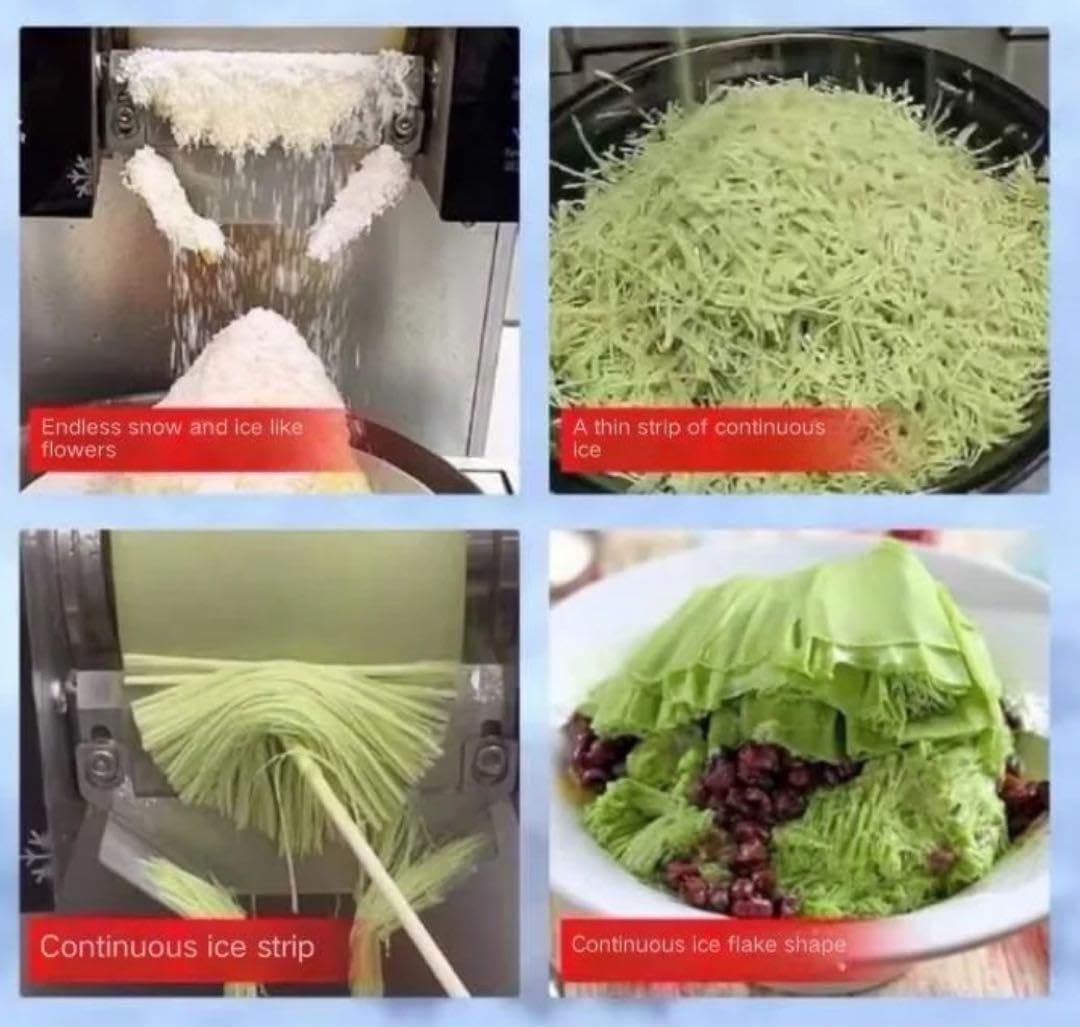 Endless snow and ice like flowers

A thin strip of continuous ice

Continuous ice strip

Continuous ice flake shape