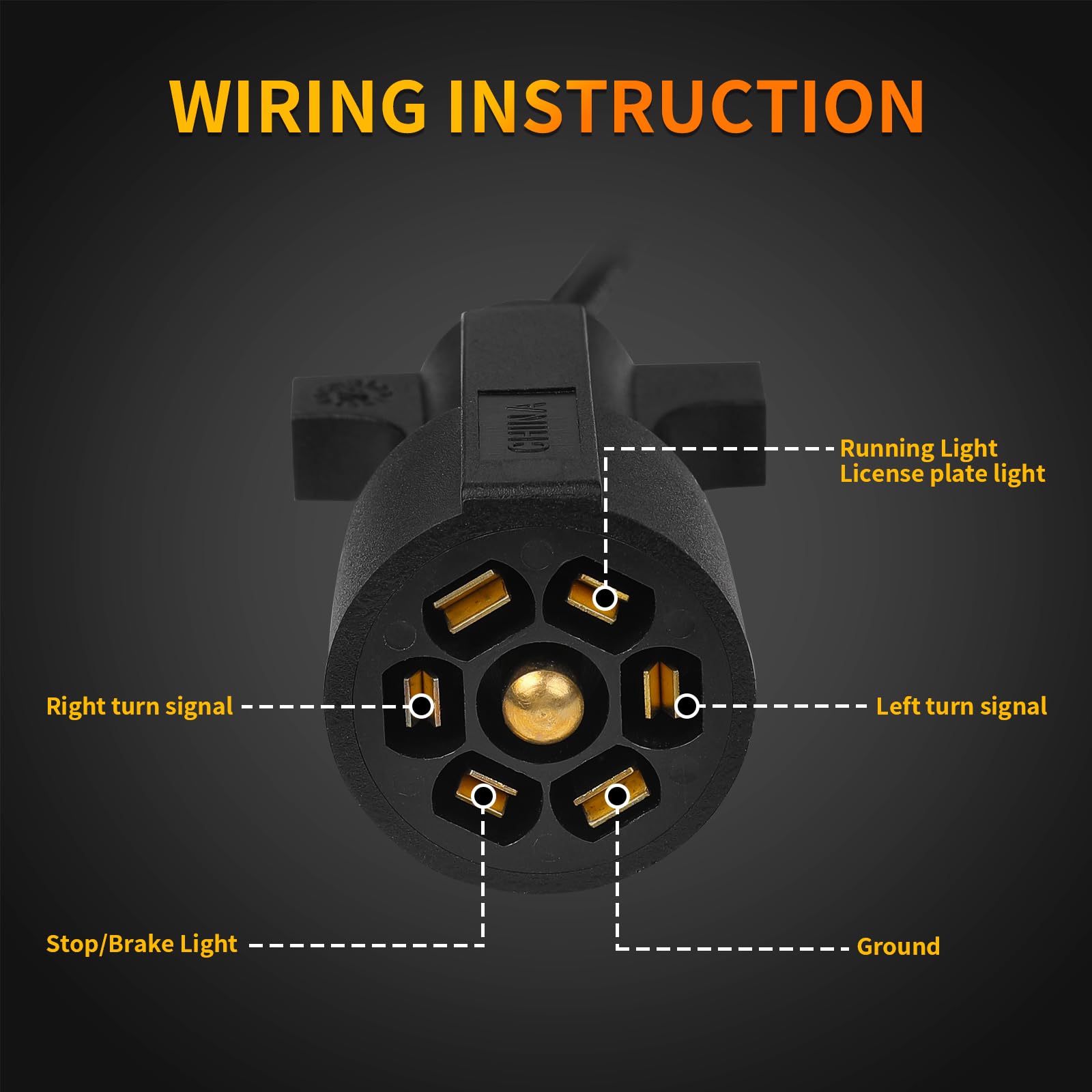 WIRING INSTRUCTION

CHINA

Running Light
License plate light

Right turn signal

Left turn signal

Stop/Brake Light

Ground