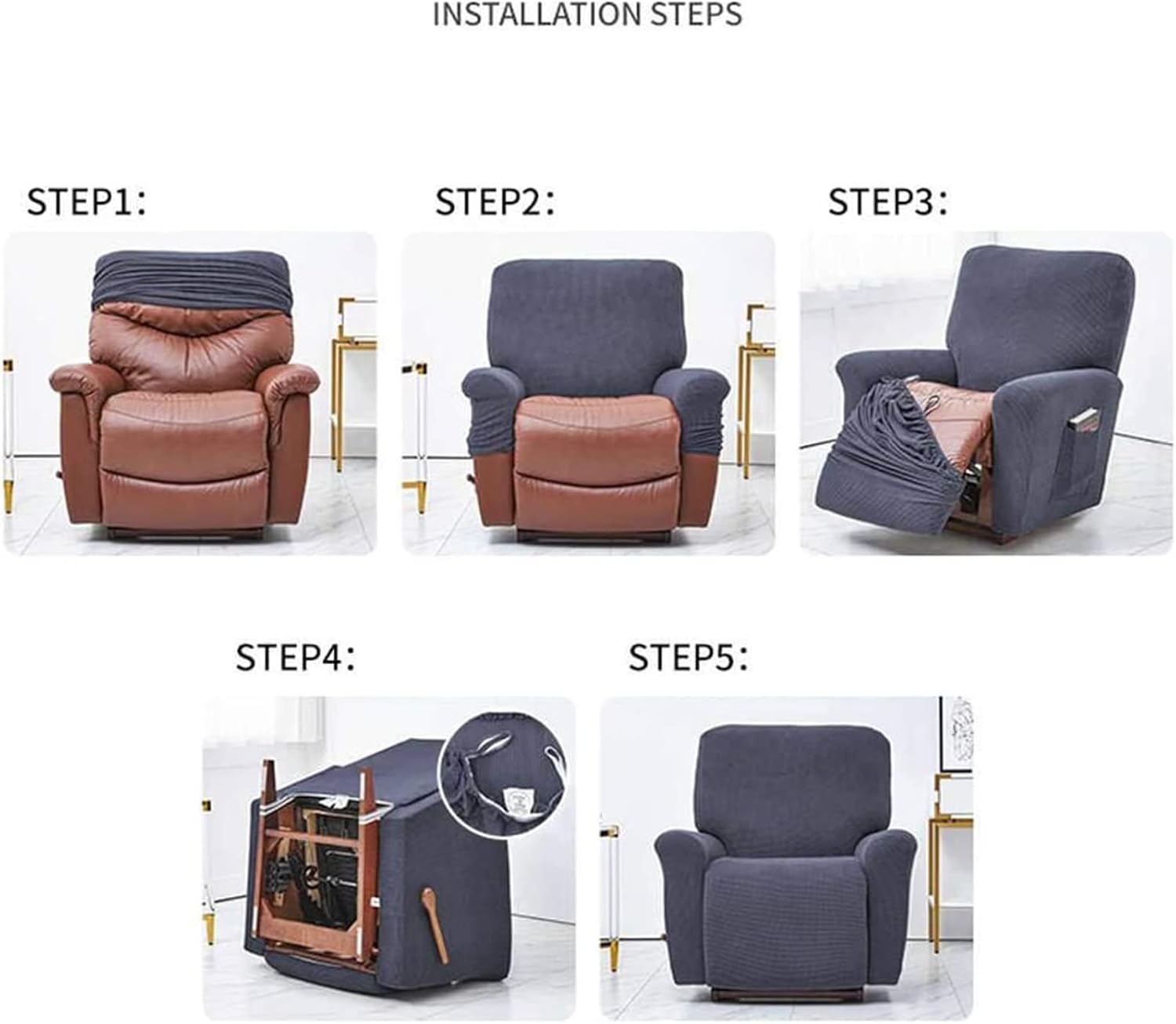 INSTALLATION STEPS

STEP1:

STEP2:

STEP3:

STEP4:

STEP5: