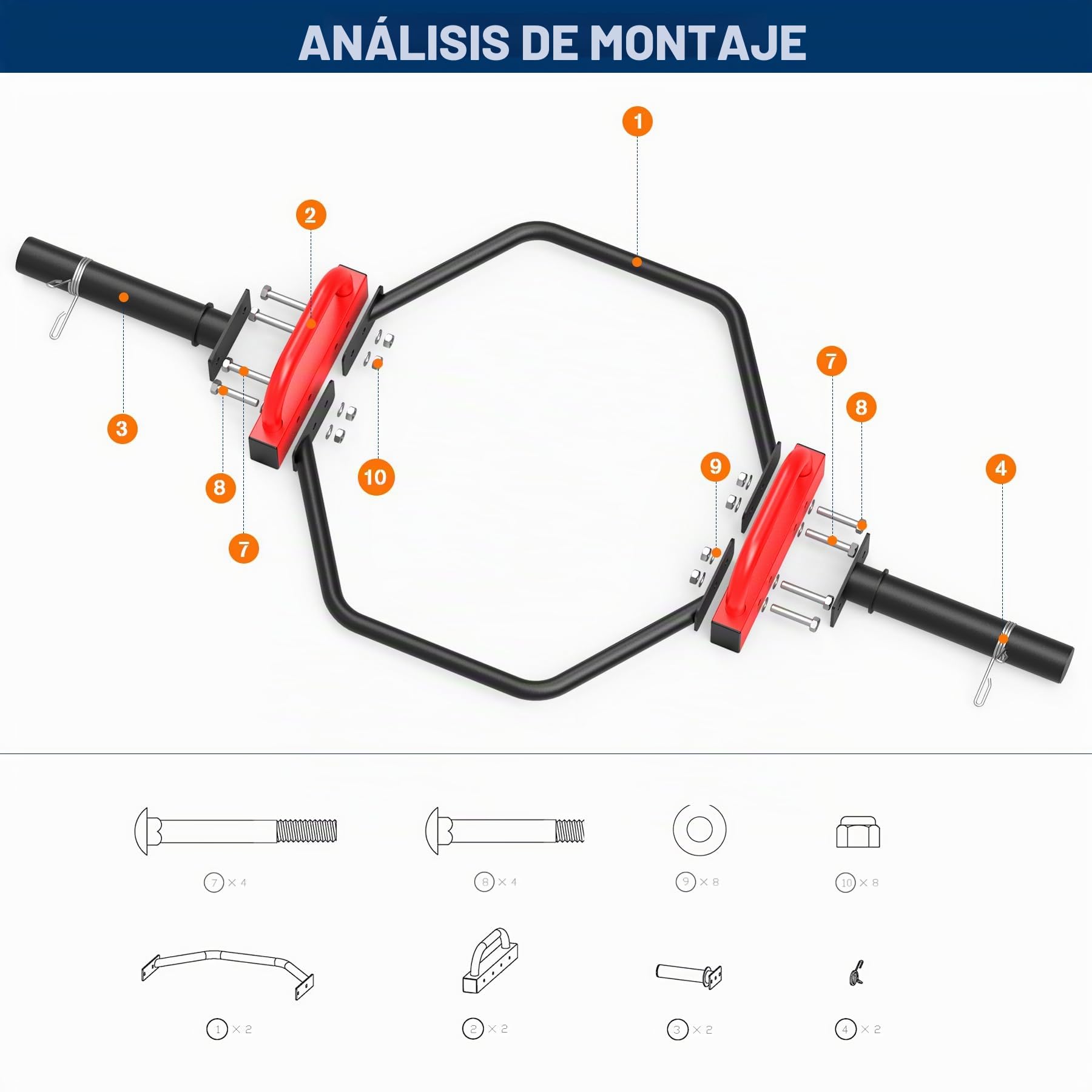 ANÁLISIS DE MONTAJE

1

2

3

8

7

10

7

8

9

4

7 × 4

8 × 4

9 × 8

10 × 8

1 × 2

2 × 2

3 × 2

4 × 2