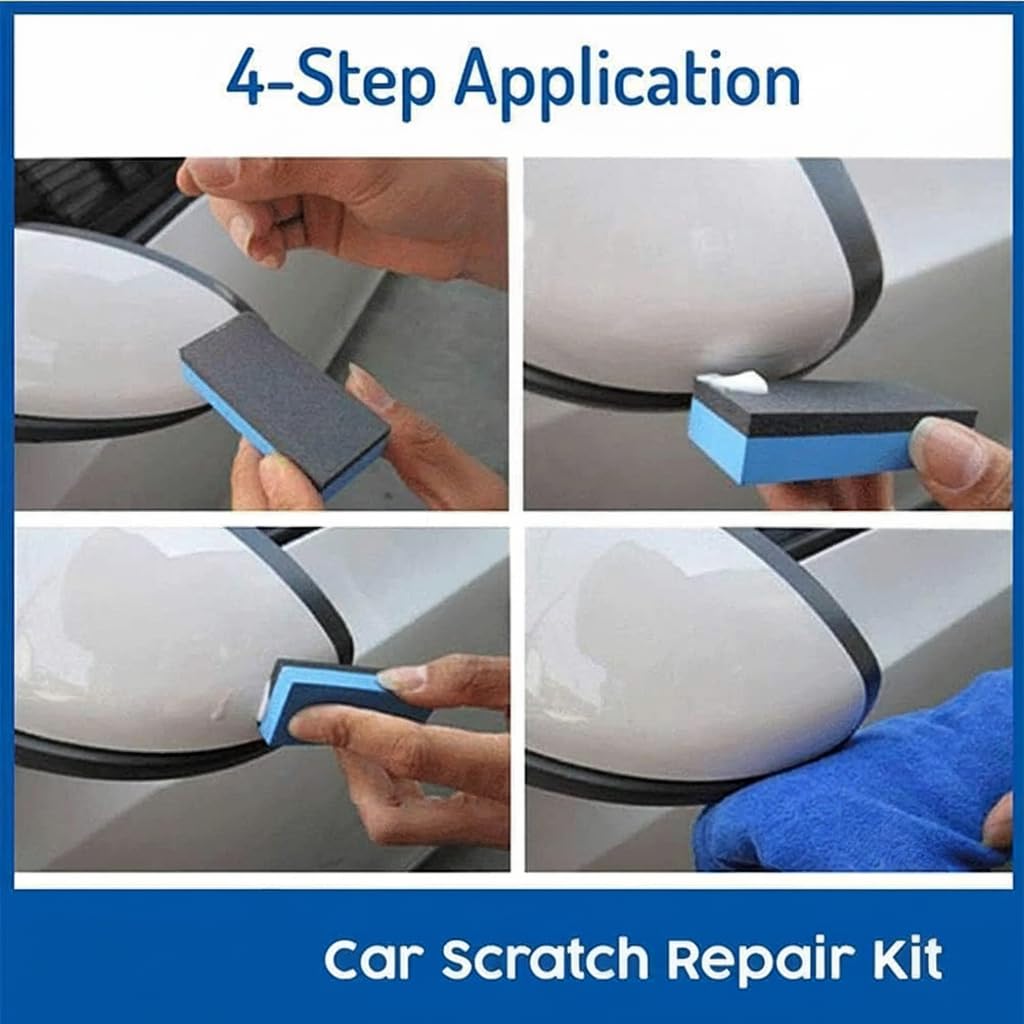 4-Step Application

Car Scratch Repair Kit