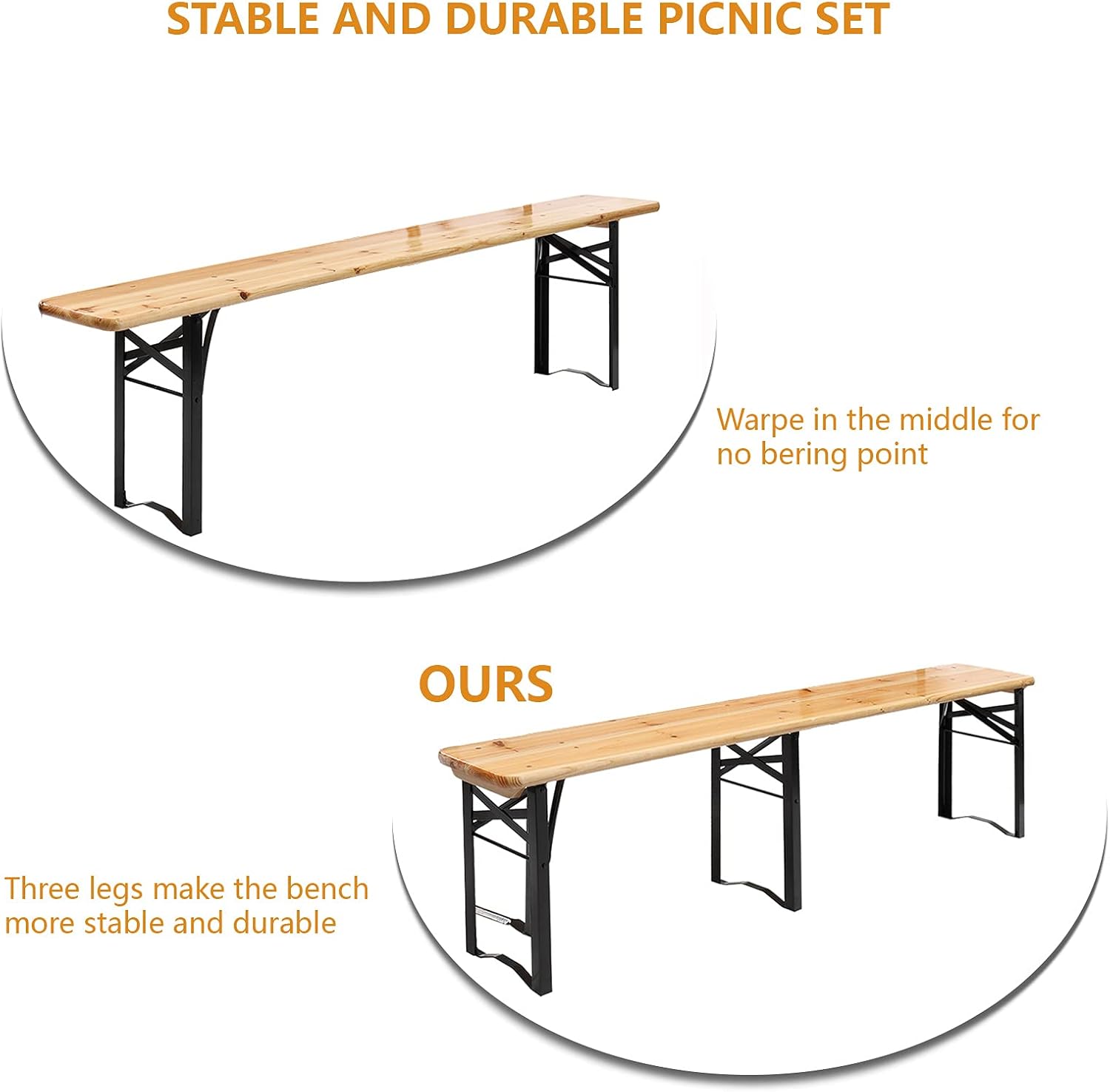 STABLE AND DURABLE PICNIC SET

Warpe in the middle for no bering point

OURS

Three legs make the bench more stable and durable