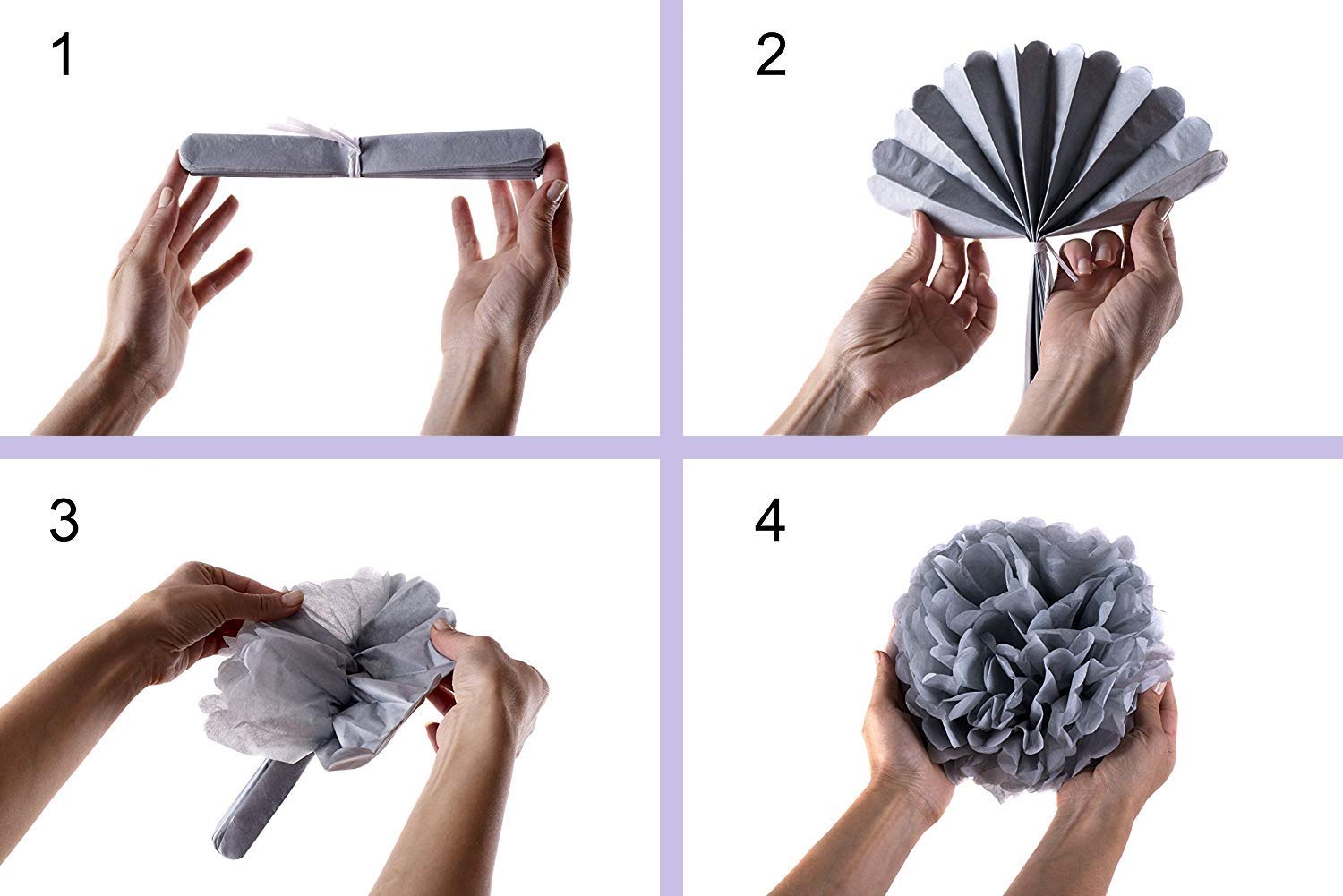 1

2

3

4