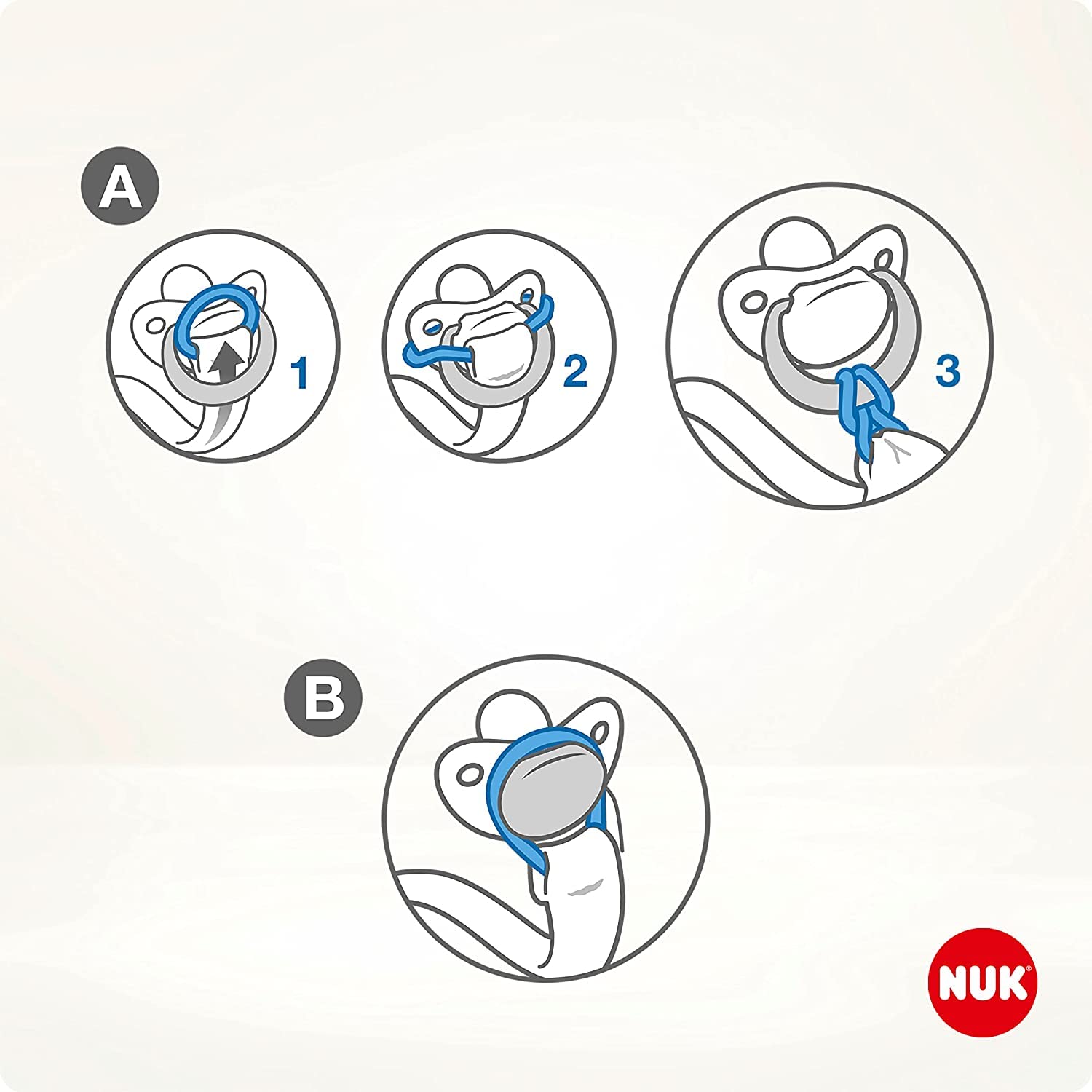 A

1

2

3

B

NUK®