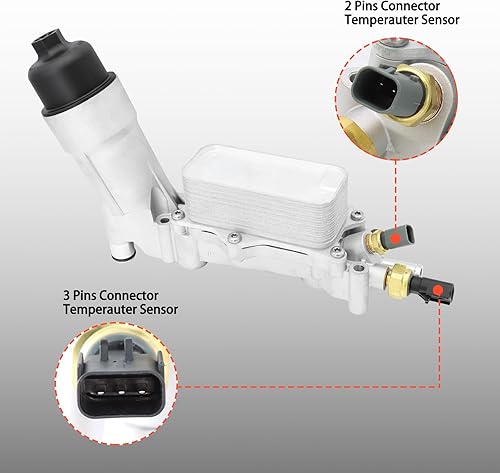 2 Pins Connector
Temperauter Sensor

3 Pins Connector
Temperauter Sensor