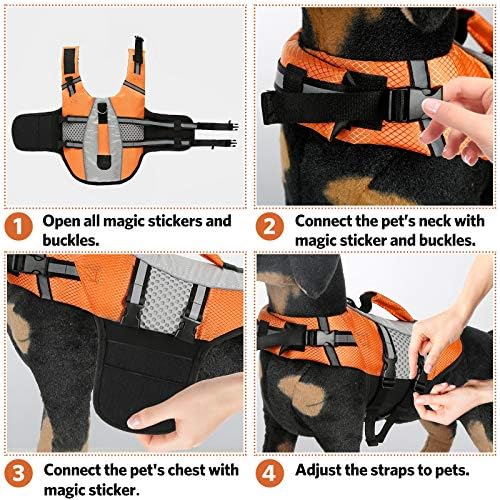 1 Open all magic stickers and buckles.

2 Connect the pet's neck with magic sticker and buckles.

3 Connect the pet's chest with magic sticker.

4 Adjust the straps to pets.