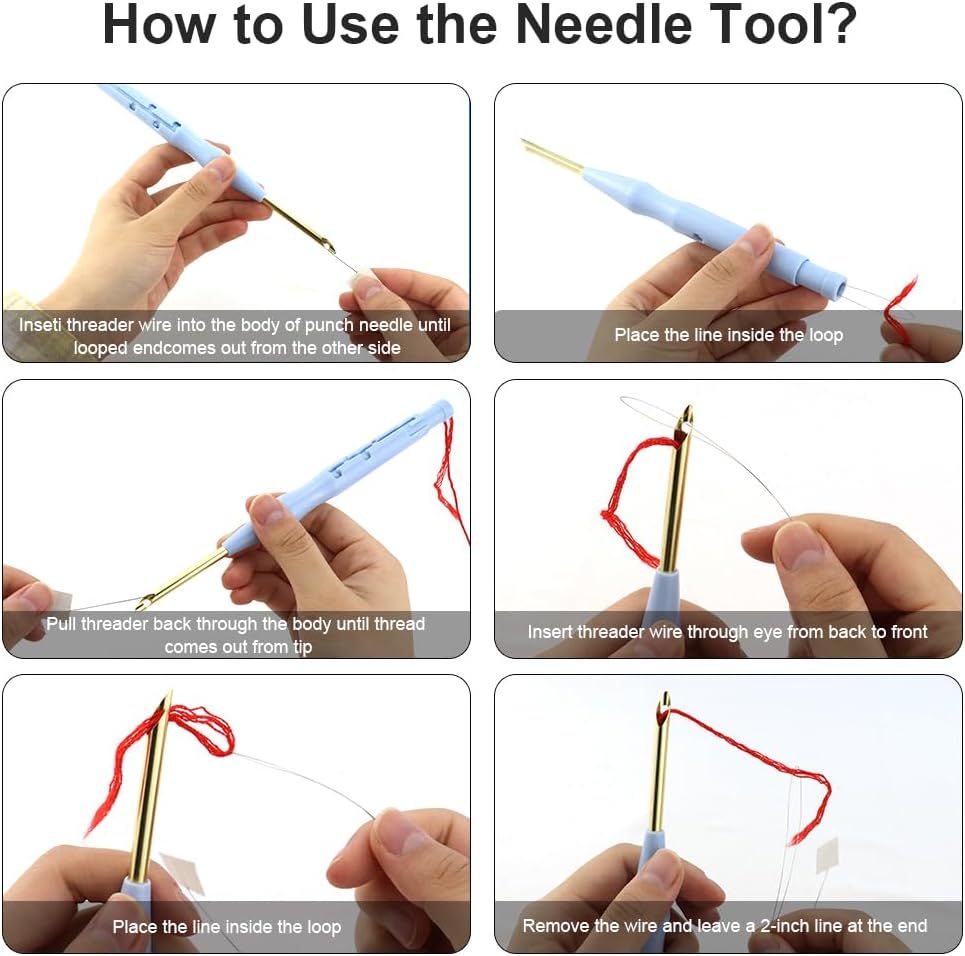 How to Use the Needle Tool?

Inseti threader wire into the body of punch needle until looped endcomes out from the other side

Place the line inside the loop

Pull threader back through the body until thread comes out from tip

Insert threader wire through eye from back to front

Place the line inside the loop

Remove the wire and leave a 2-inch line at the end