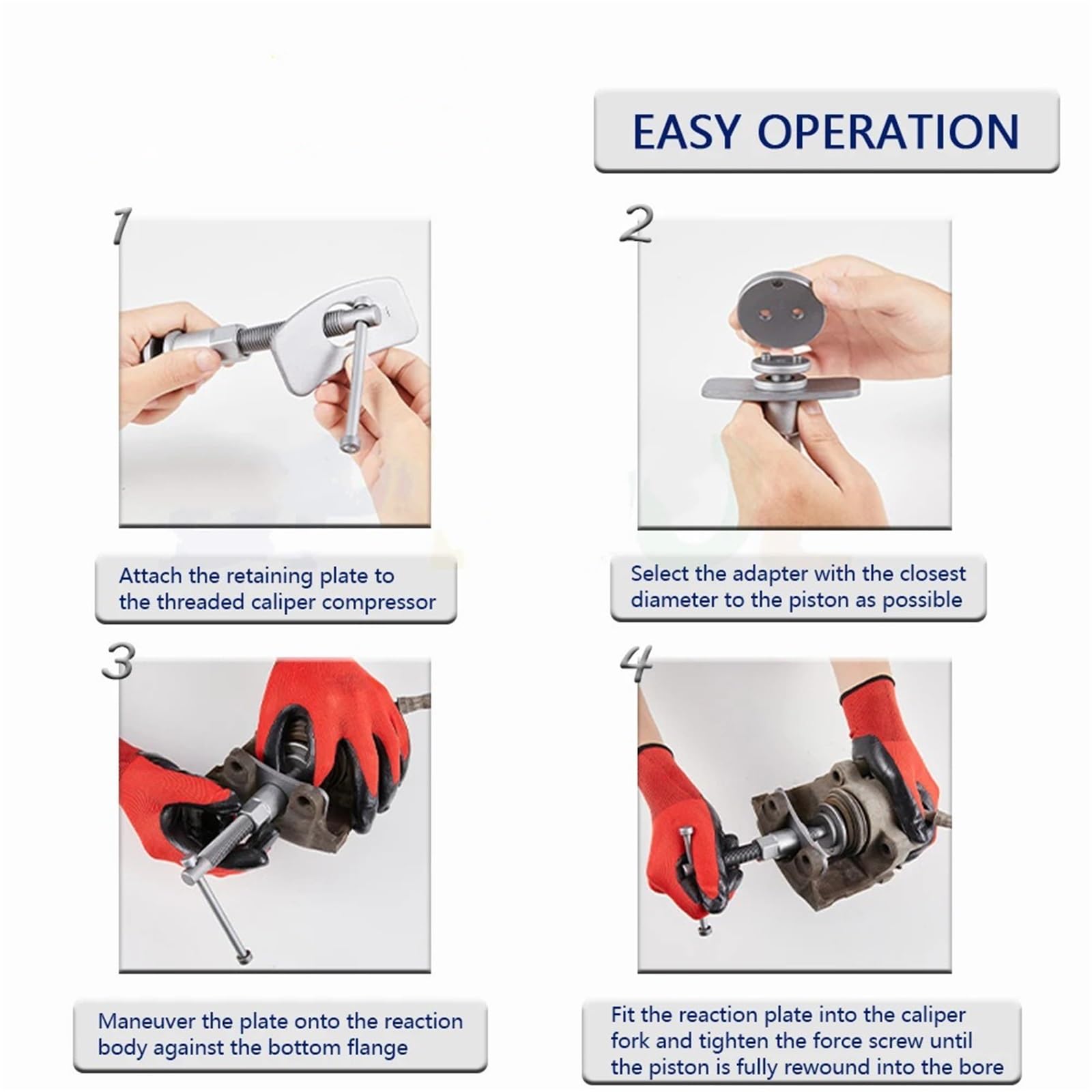 EASY OPERATION

1

Attach the retaining plate to the threaded caliper compressor

2

Select the adapter with the closest diameter to the piston as possible

3

Maneuver the plate onto the reaction body against the bottom flange

4

Fit the reaction plate into the caliper fork and tighten the force screw until the piston is fully rewound into the bore