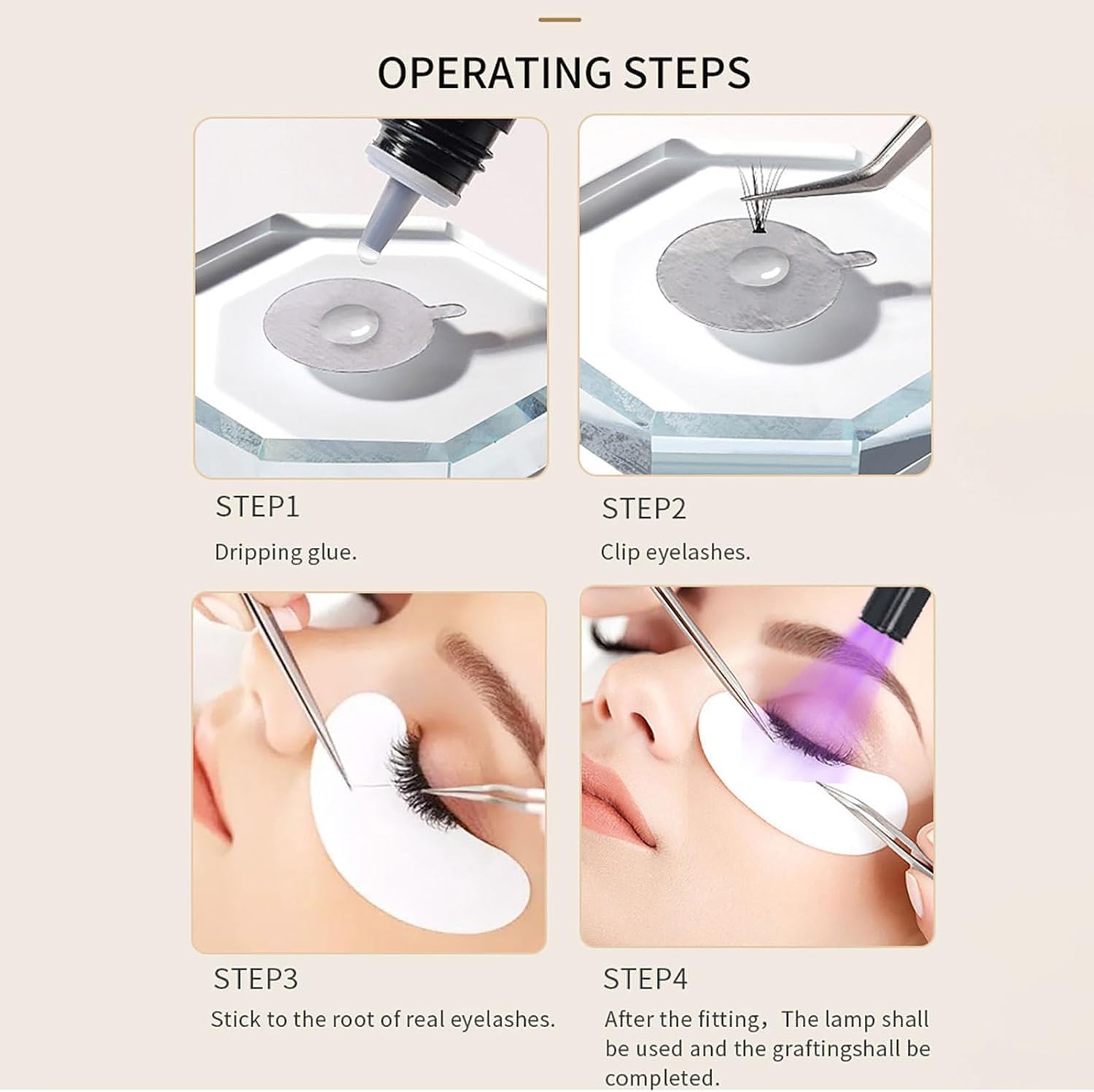 OPERATING STEPS

STEP1

Dripping glue.

STEP2

Clip eyelashes.

STEP3

Stick to the root of real eyelashes.

STEP4

After the fitting，The lamp shall be used and the graftingshall be completed.