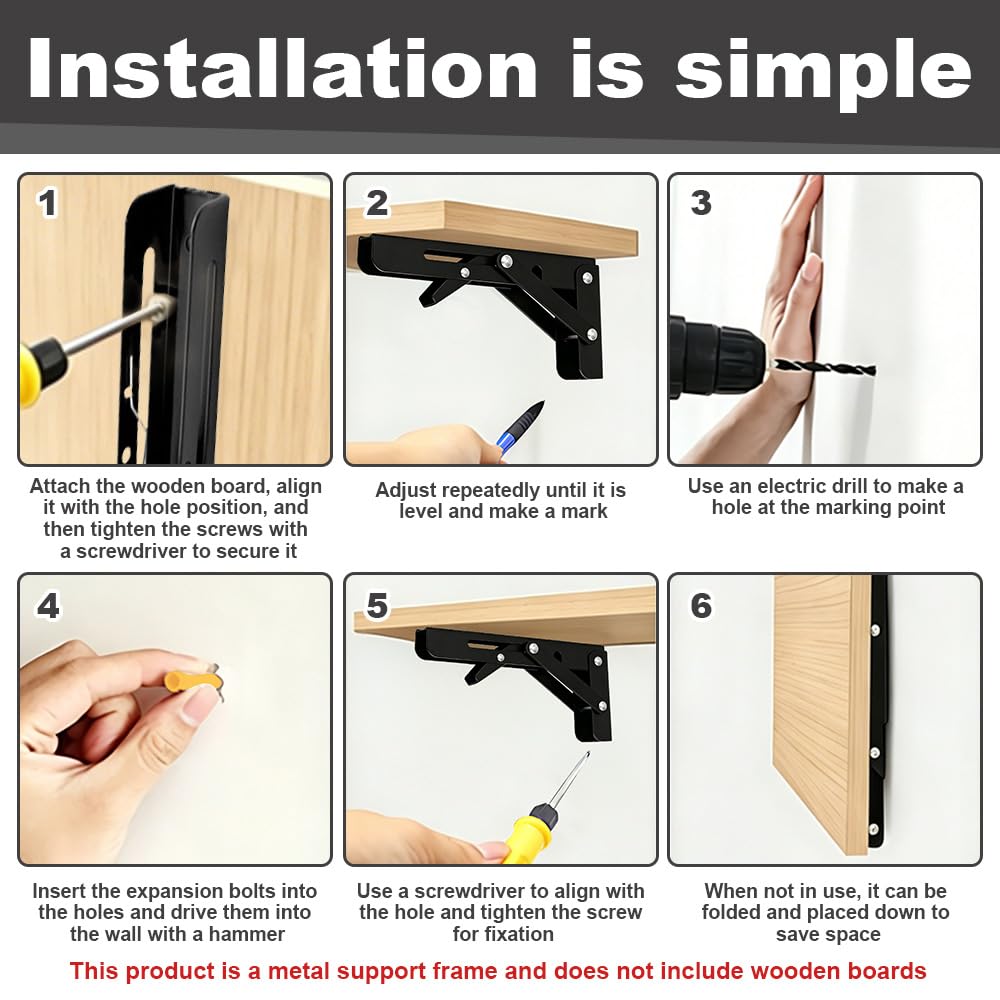 Installation is simple

1

Attach the wooden board, align it with the hole position, and then tighten the screws with a screwdriver to secure it

2

Adjust repeatedly until it is level and make a mark

3

Use an electric drill to make a hole at the marking point

4

Insert the expansion bolts into the holes and drive them into the wall with a hammer

5

Use a screwdriver to align with the hole and tighten the screw for fixation

6

When not in use, it can be folded and placed down to save space

This product is a metal support frame and does not include wooden boards