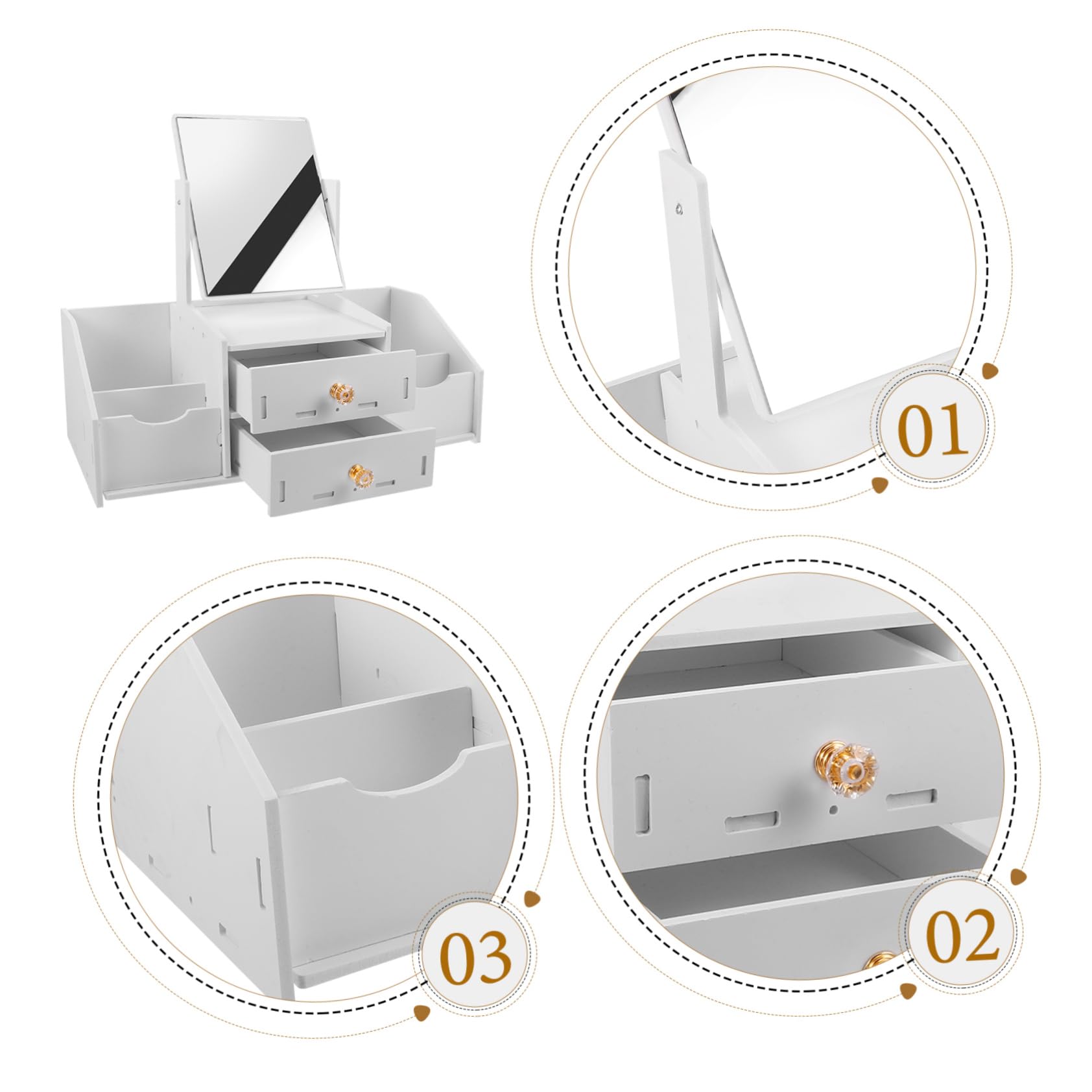 01

03

02