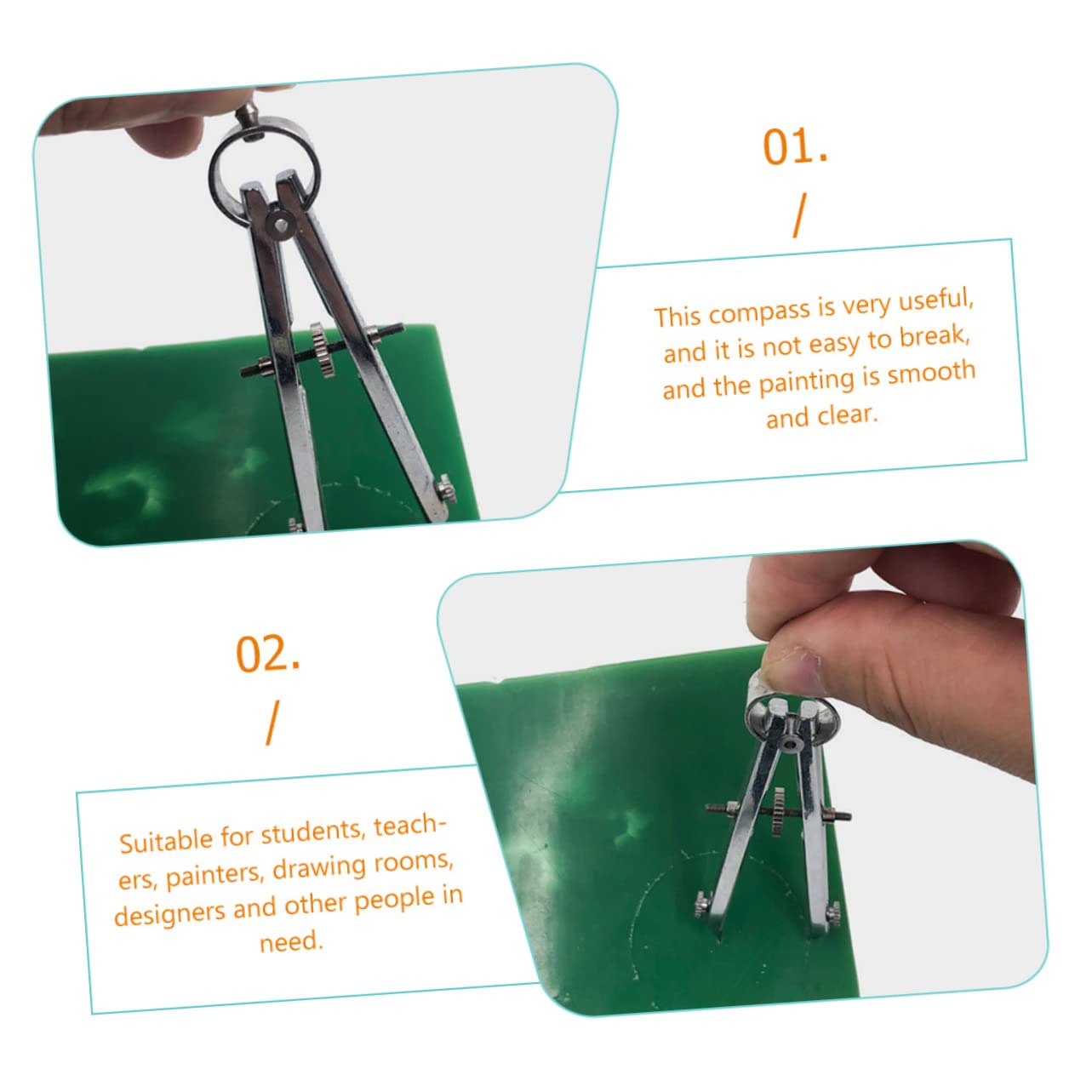 01.
/

This compass is very useful, and it is not easy to break, and the painting is smooth and clear.

02.
/

Suitable for students, teachers, painters, drawing rooms, designers and other people in need.