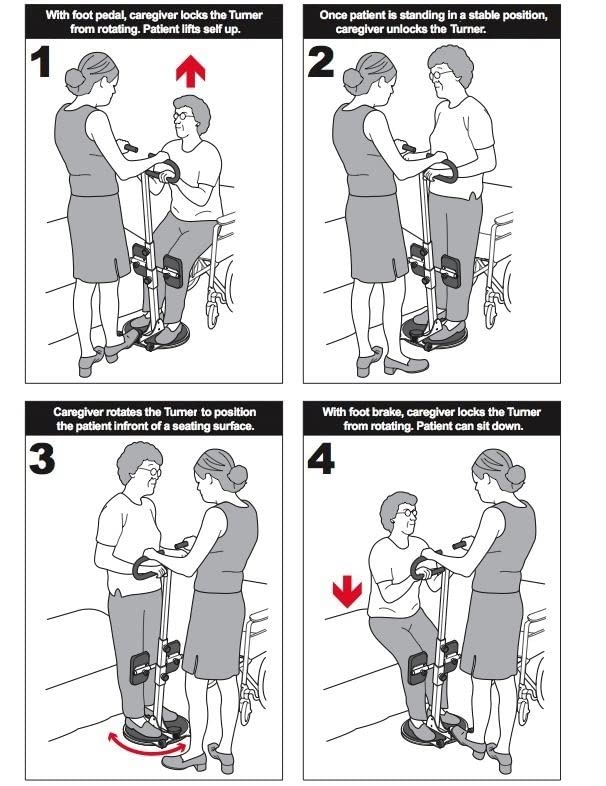 With foot pedal, caregiver locks the Turner from rotating. Patient lifts self up.

1

Once patient is standing in a stable position, caregiver unlocks the Turner.

2

Caregiver rotates the Turner to position the patient infront of a seating surface.

3

With foot brake, caregiver locks the Turner from rotating. Patient can sit down.

4