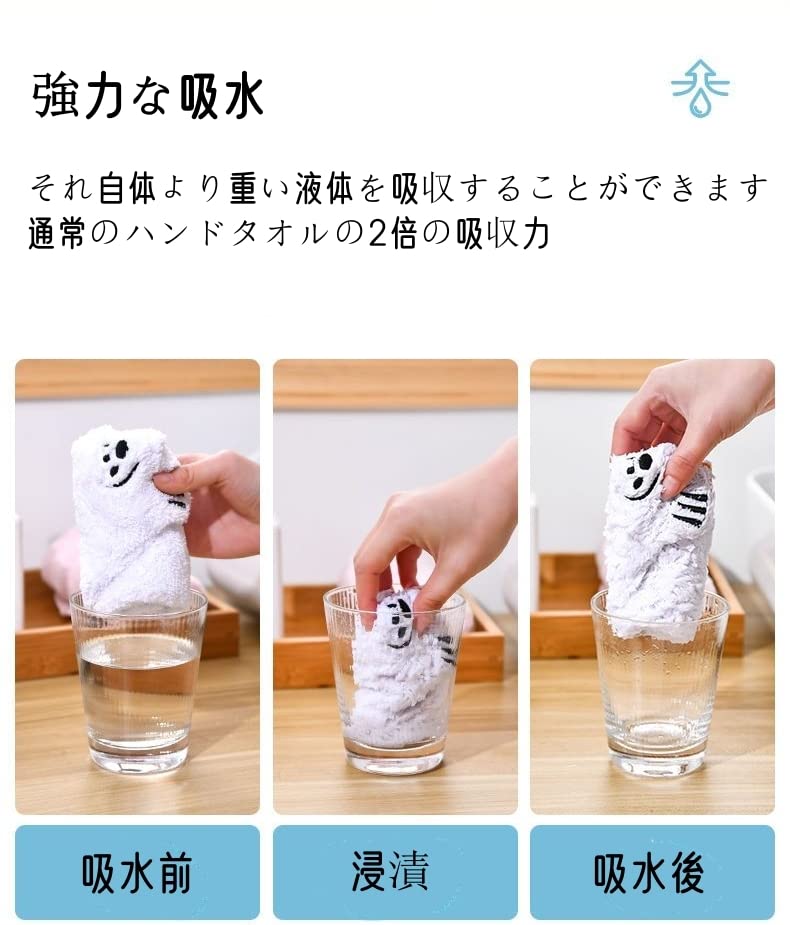 強力な吸水

それ自体より重い液体を吸収することができます
通常のハンドタオルの2倍の吸収力

吸水前

浸漬

吸水後