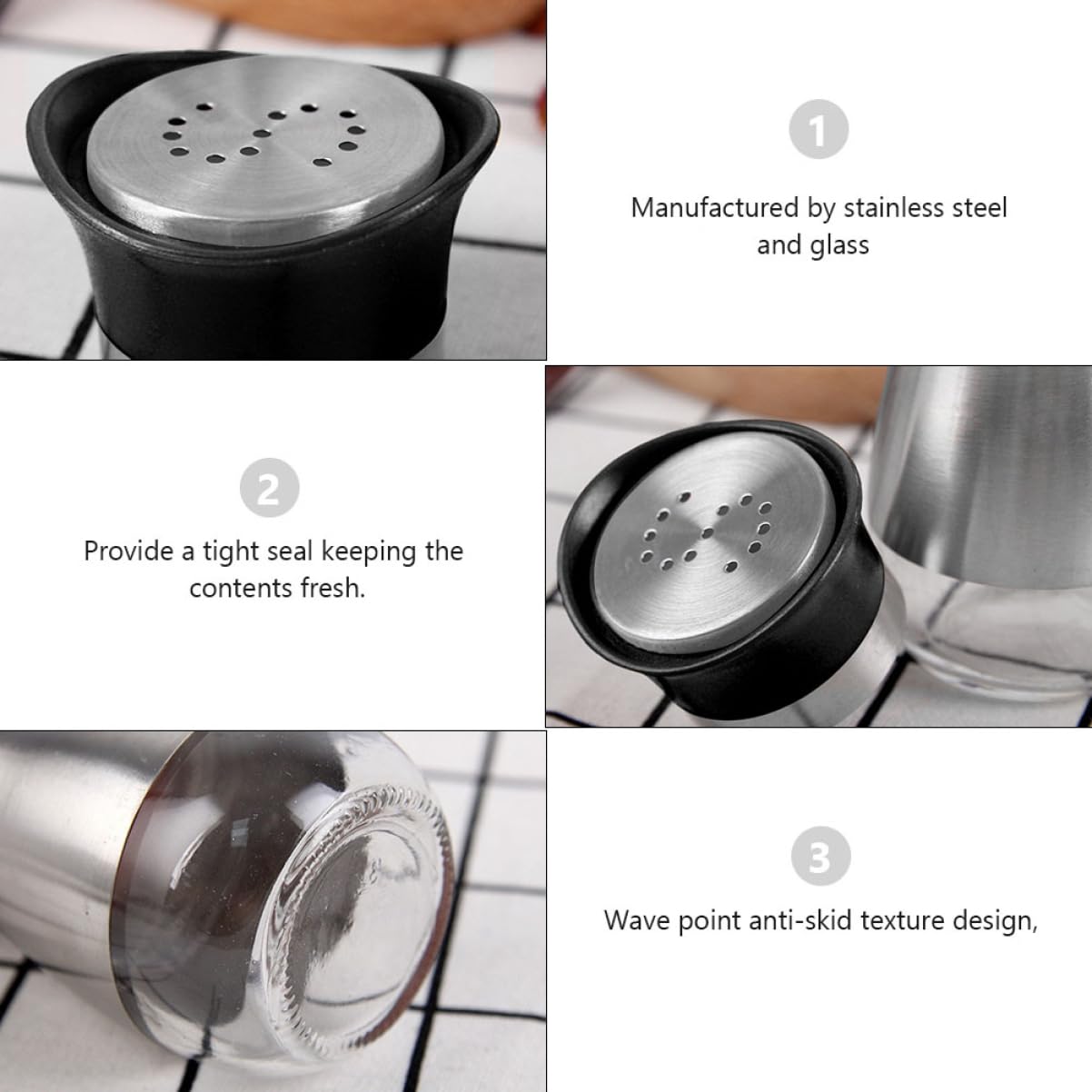 1

Manufactured by stainless steel and glass

2

Provide a tight seal keeping the contents fresh.

3

Wave point anti-skid texture design,