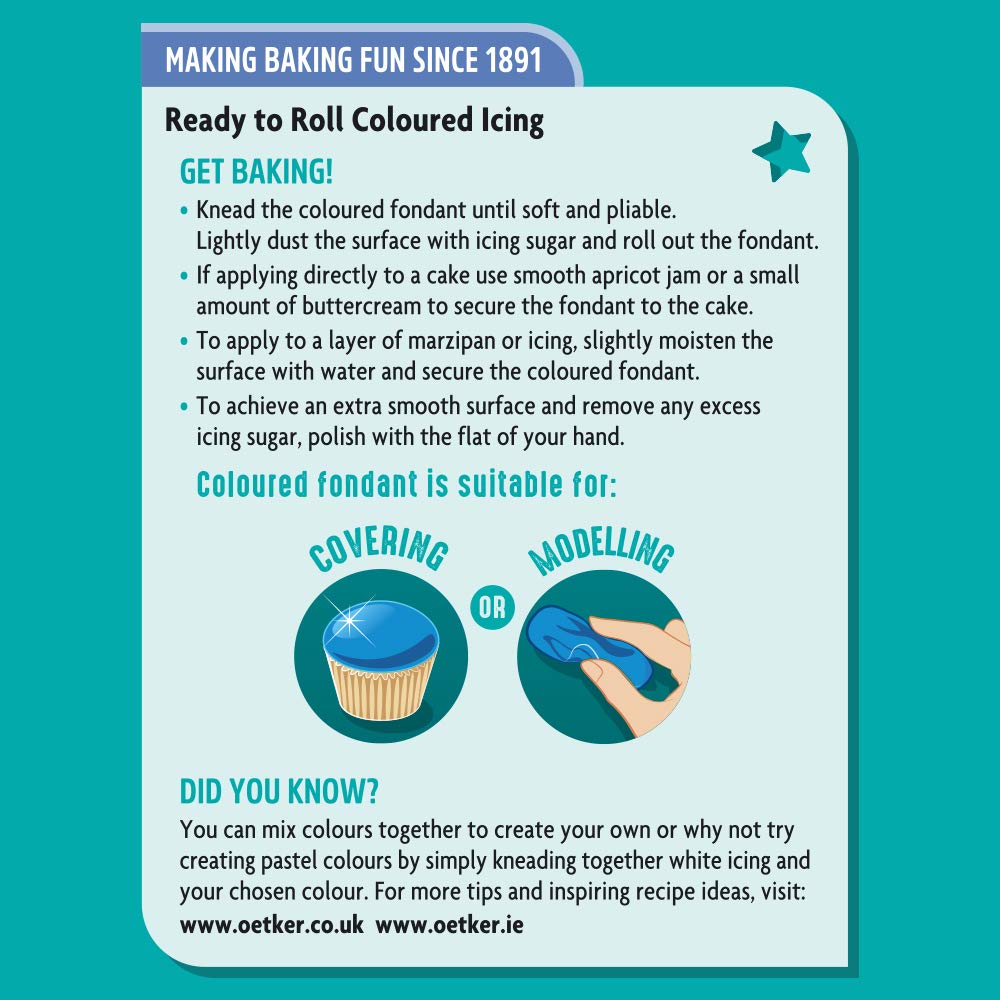 MAKING BAKING FUN SINCE 1891

Ready to Roll Coloured Icing

GET BAKING!

• Knead the coloured fondant until soft and pliable. Lightly dust the surface with icing sugar and roll out the fondant.
• If applying directly to a cake use smooth apricot jam or a small amount of buttercream to secure the fondant to the cake.
• To apply to a layer of marzipan or icing, slightly moisten the surface with water and secure the coloured fondant.
• To achieve an extra smooth surface and remove any excess icing sugar, polish with the flat of your hand.

Coloured fondant is suitable for:

COVERING OR MODELLING

DID YOU KNOW?

You can mix colours together to create your own or why not try creating pastel colours by simply kneading together white icing and your chosen colour. For more tips and inspiring recipe ideas, visit:
www.oetker.co.uk www.oetker.ie