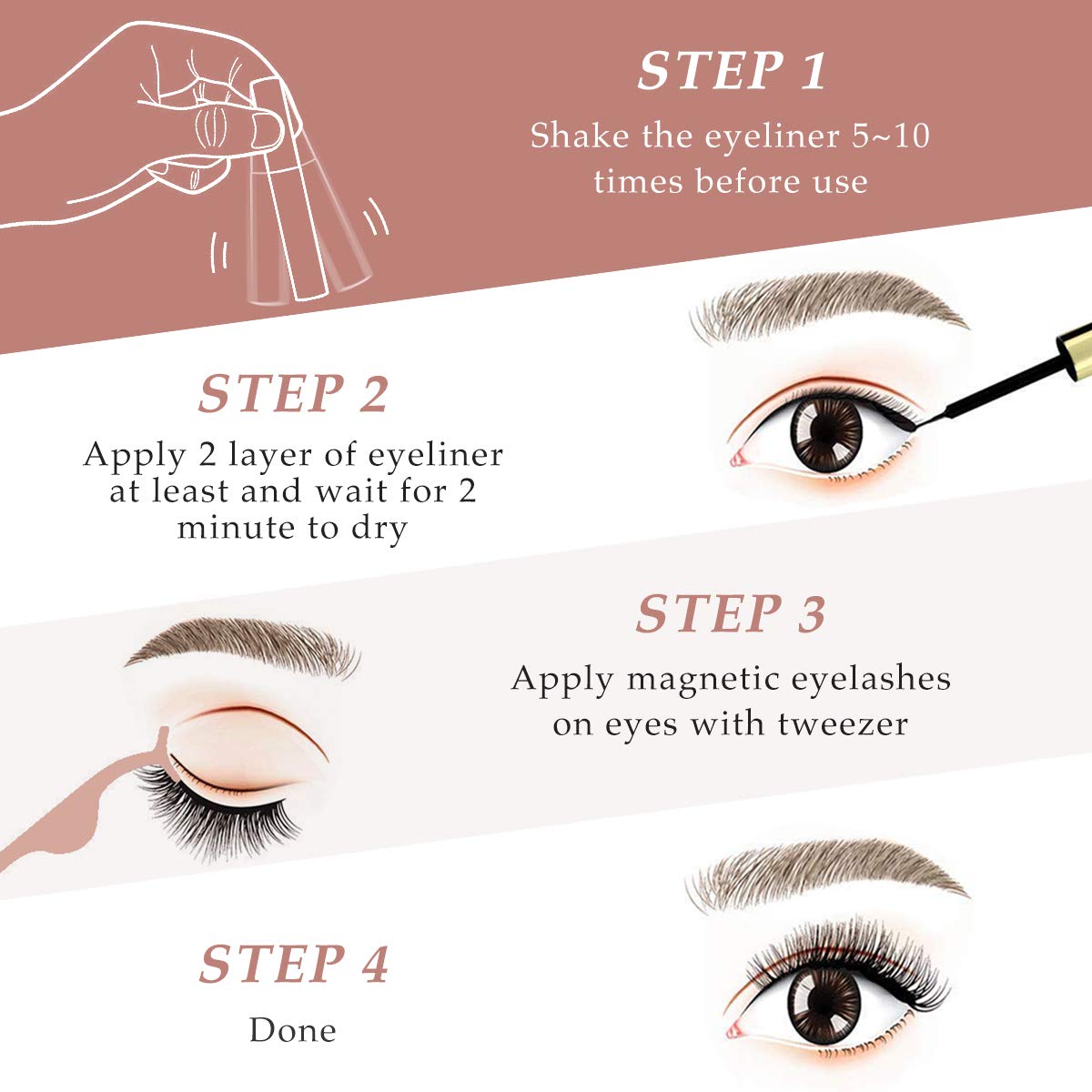 STEP 1
Shake the eyeliner 5~10 times before use

STEP 2
Apply 2 layer of eyeliner at least and wait for 2 minute to dry

STEP 3
Apply magnetic eyelashes on eyes with tweezer

STEP 4
Done