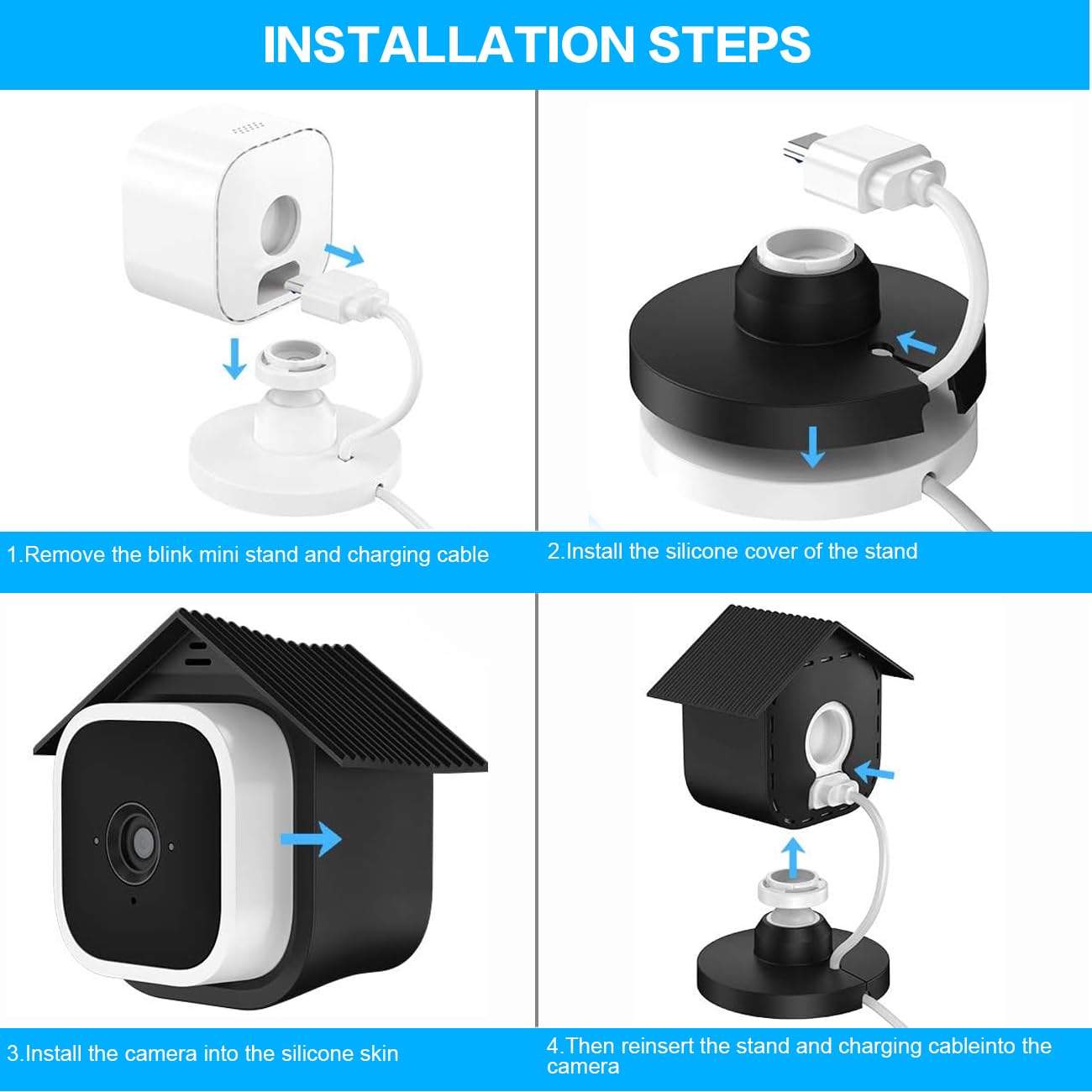 INSTALLATION STEPS

1.Remove the blink mini stand and charging cable

2.Install the silicone cover of the stand

3.Install the camera into the silicone skin

4.Then reinsert the stand and charging cableinto the camera