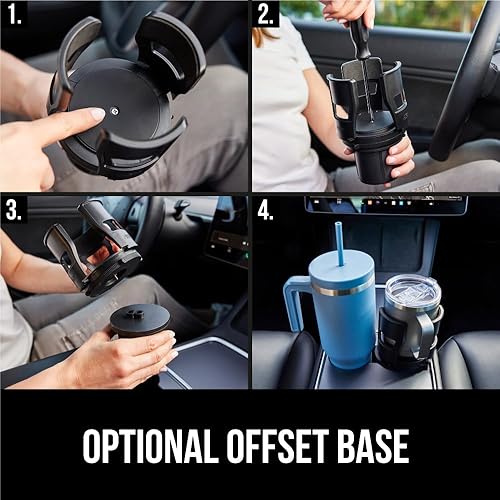 1.

2.

3.

4.

OPTIONAL OFFSET BASE